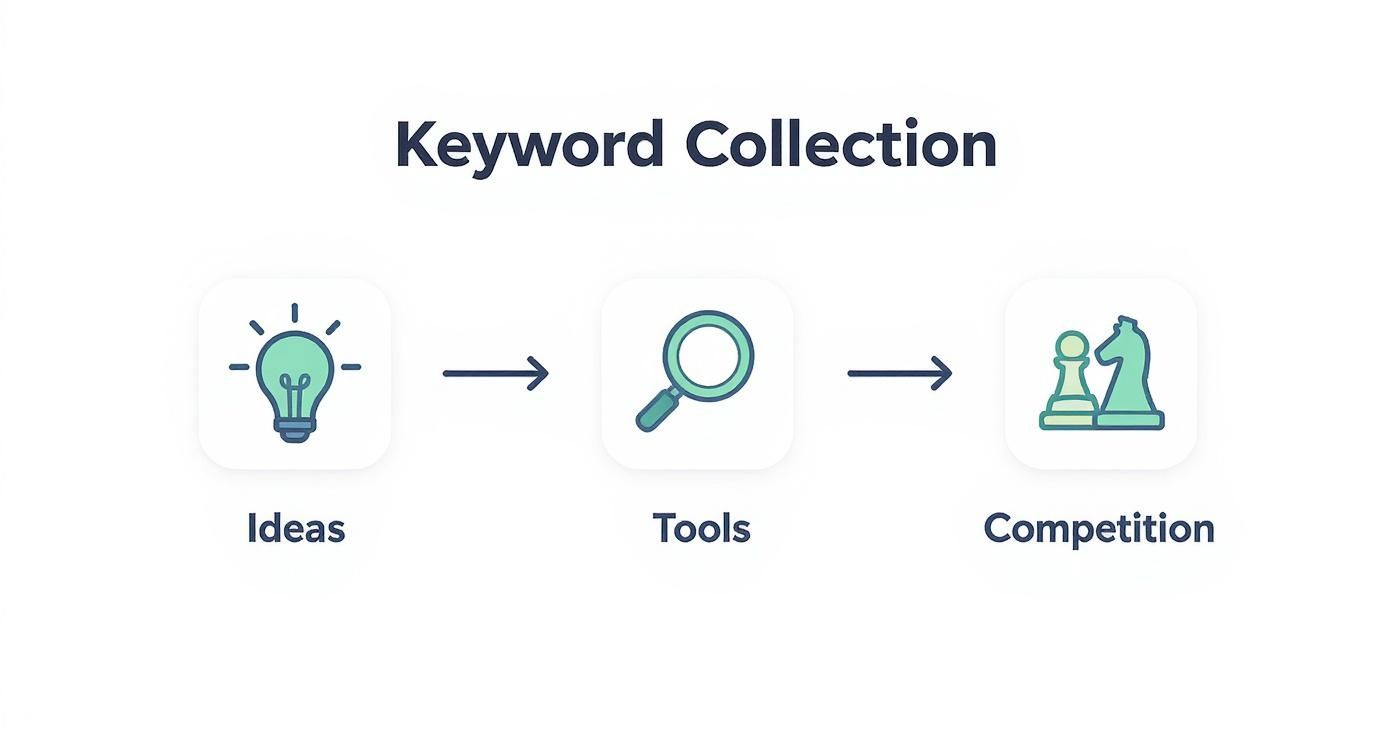 Keyword Collection

Ideas

Tools

Competition