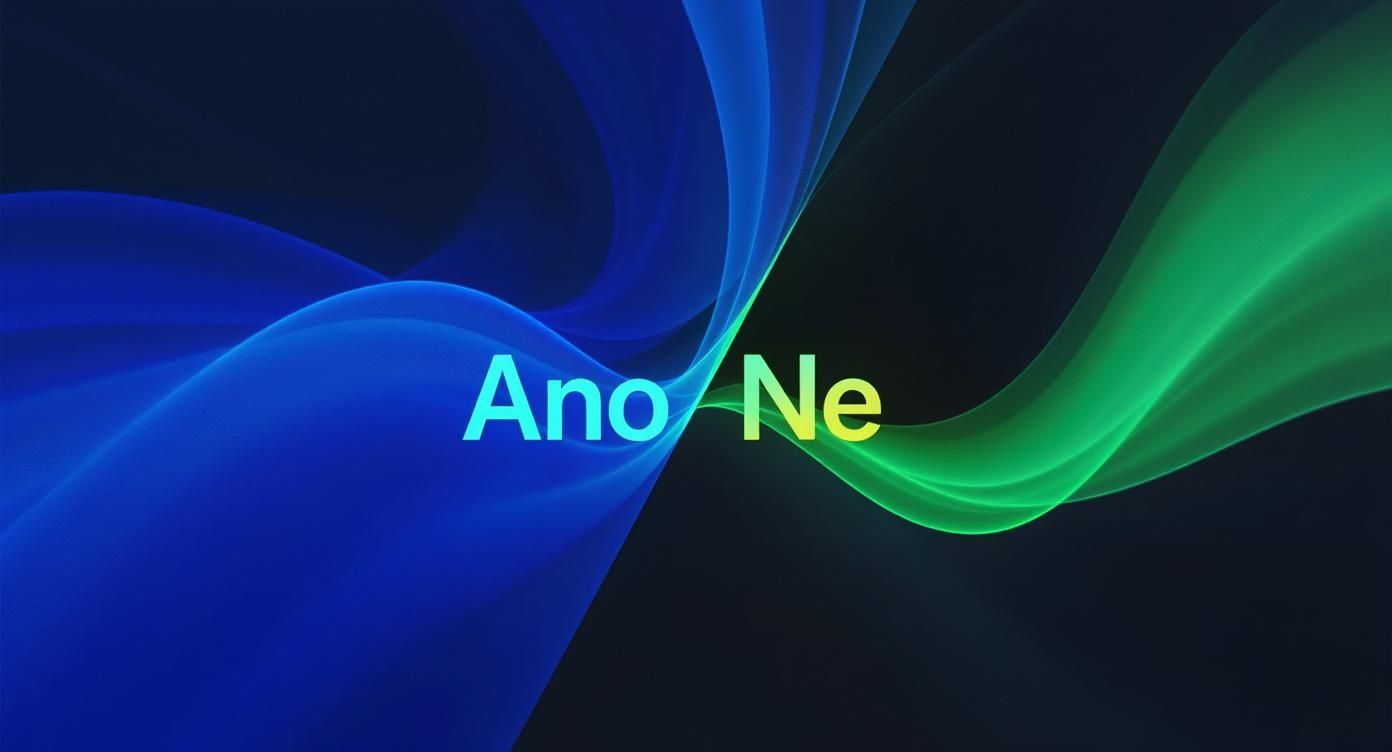 Ano Ne