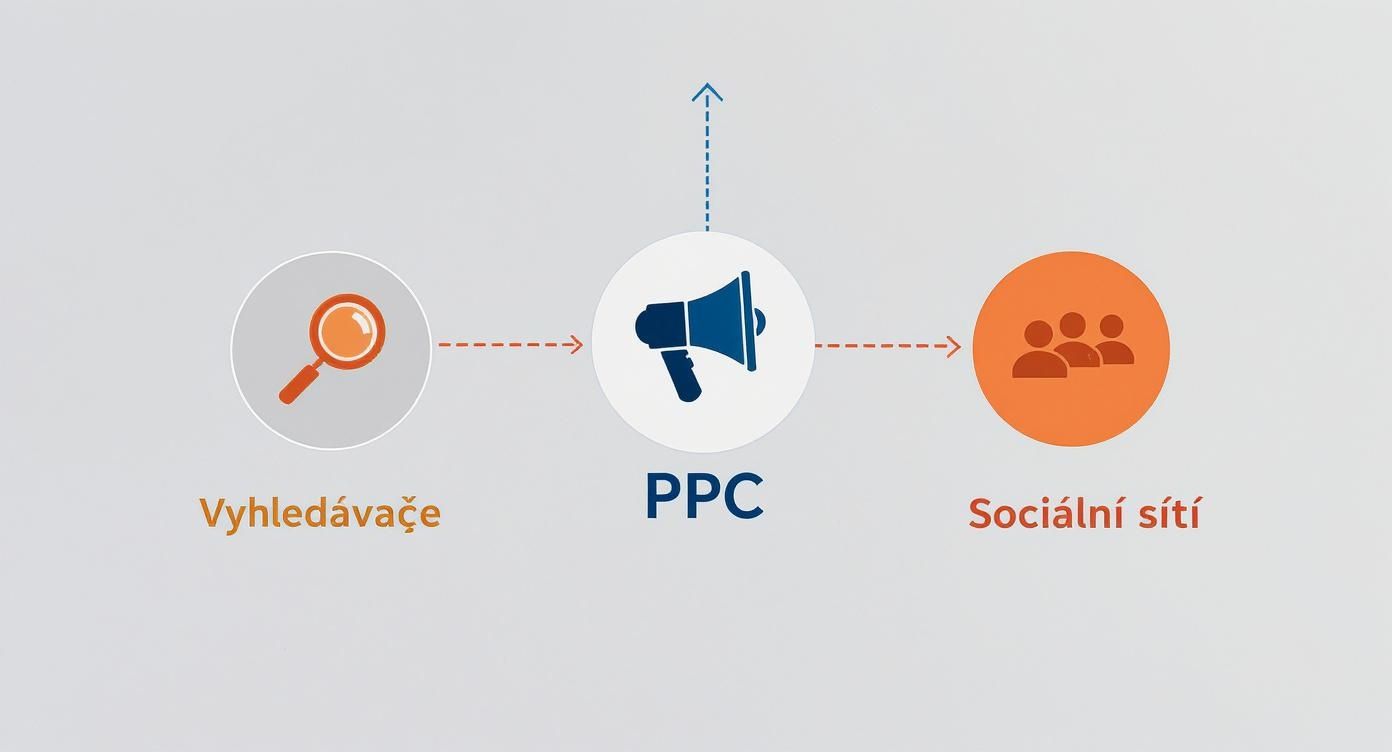 Vyhledávaçe

PPC

Sociální sítí