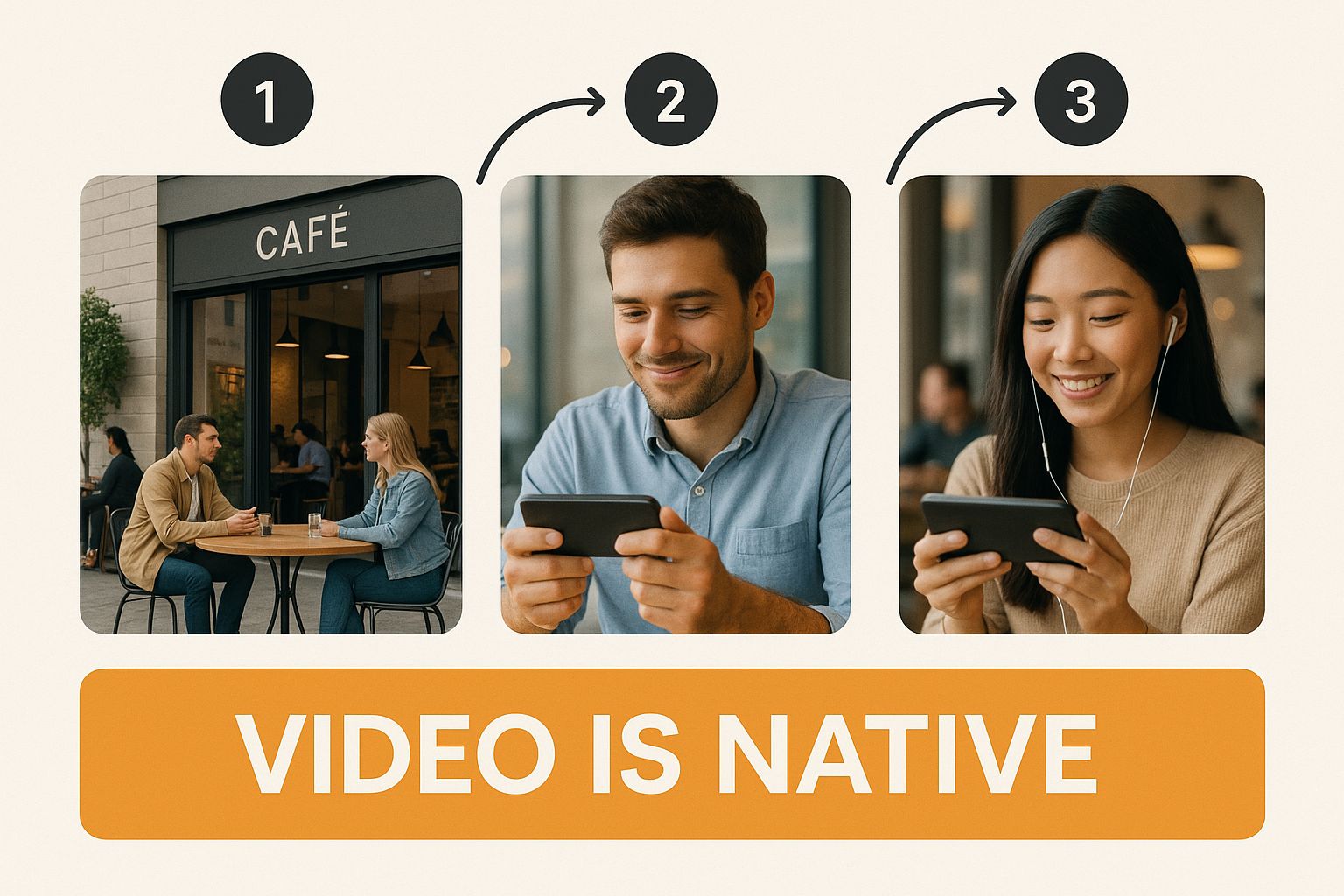 1

2

3

CAFÉ

VIDEO IS NATIVE