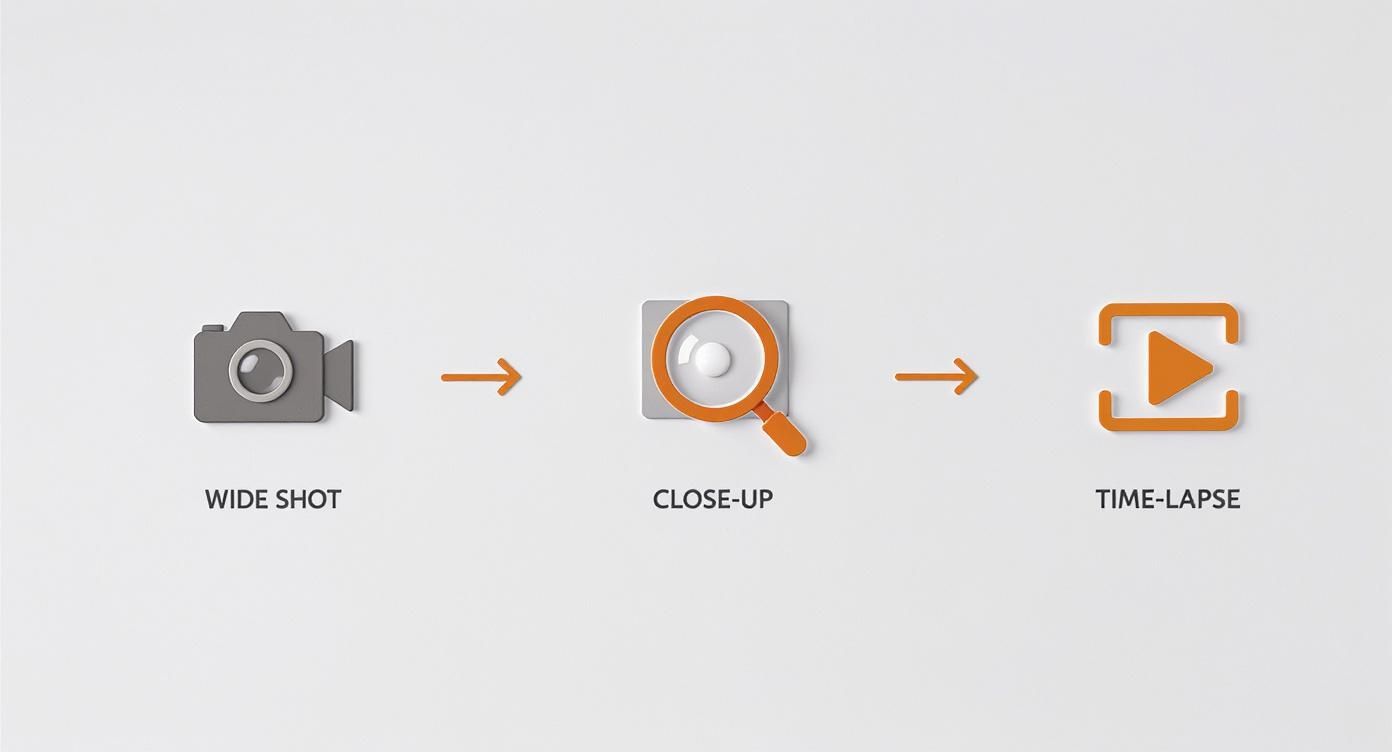 WIDE SHOT

CLOSE-UP

TIME-LAPSE