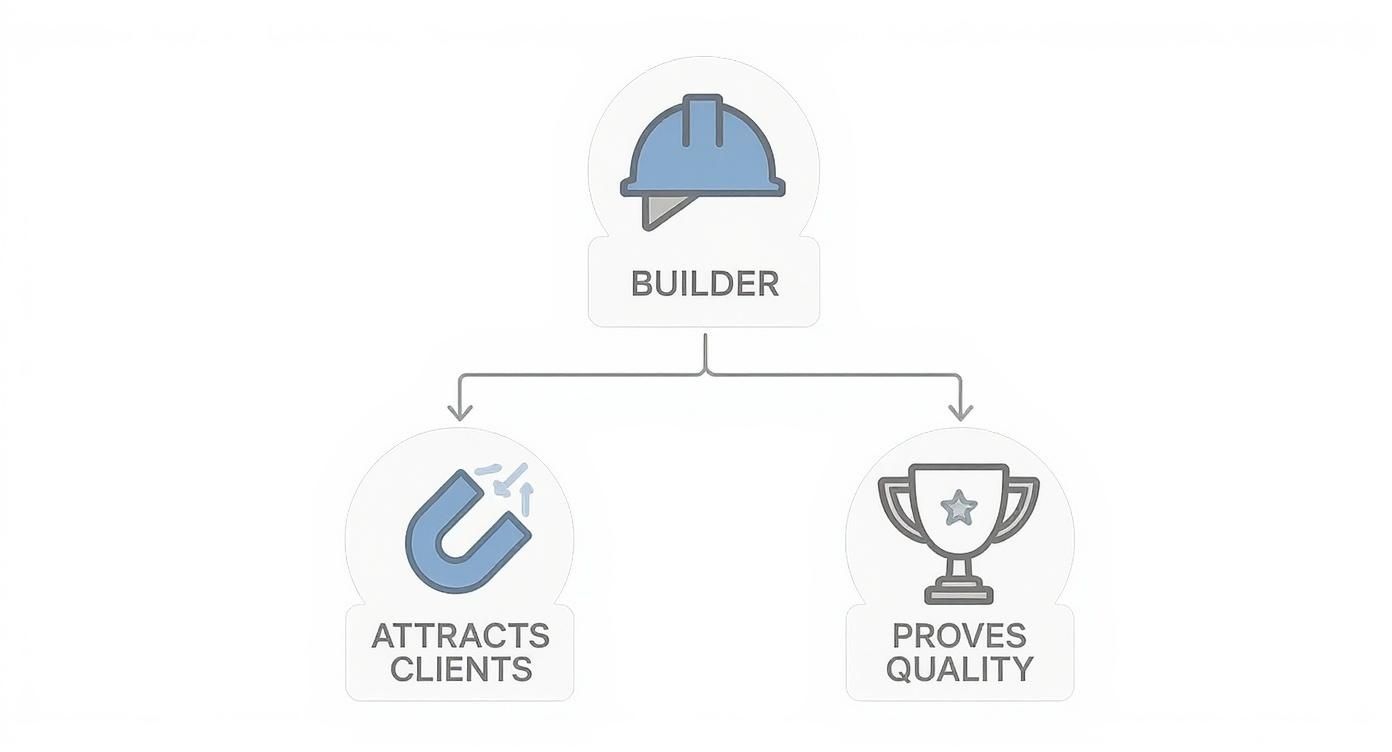 BUILDER

ATTRACTS CLIENTS

PROVES QUALITY