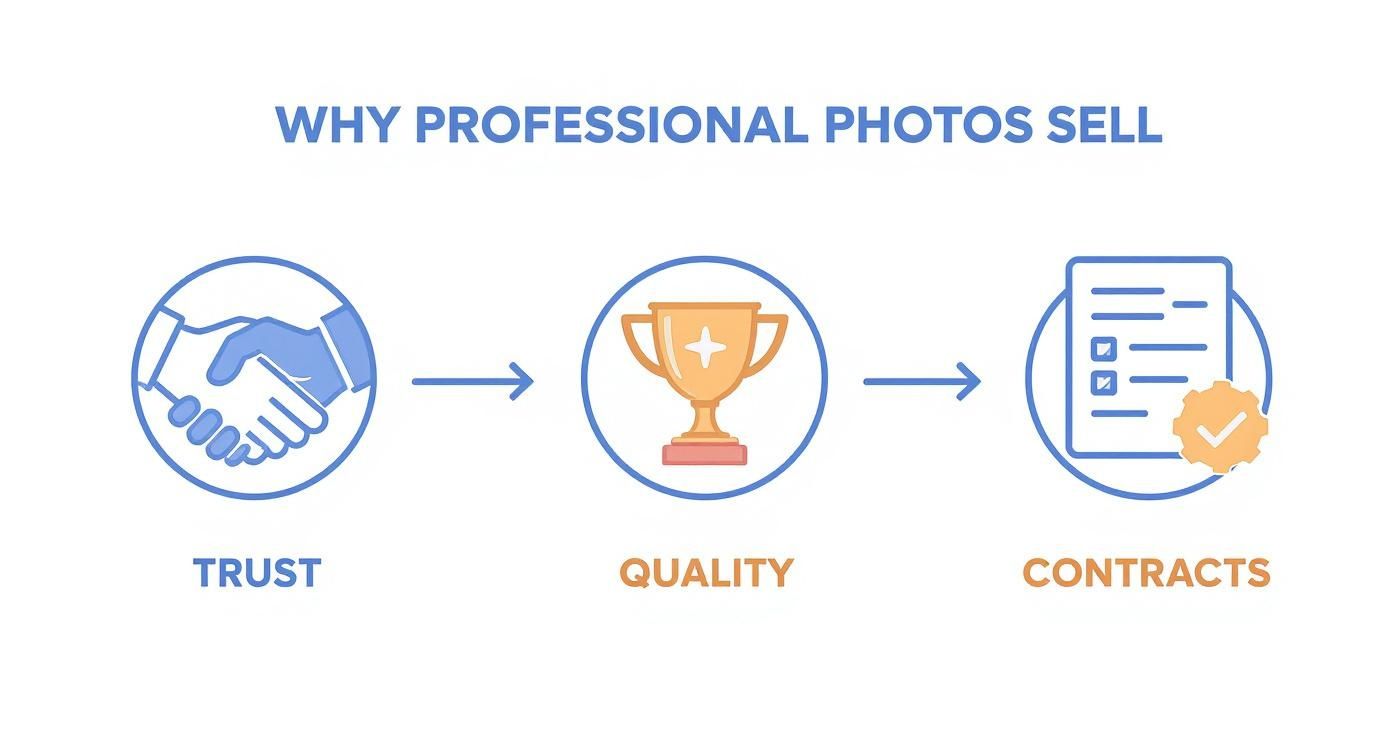 WHY PROFESSIONAL PHOTOS SELL

TRUST

QUALITY

CONTRACTS