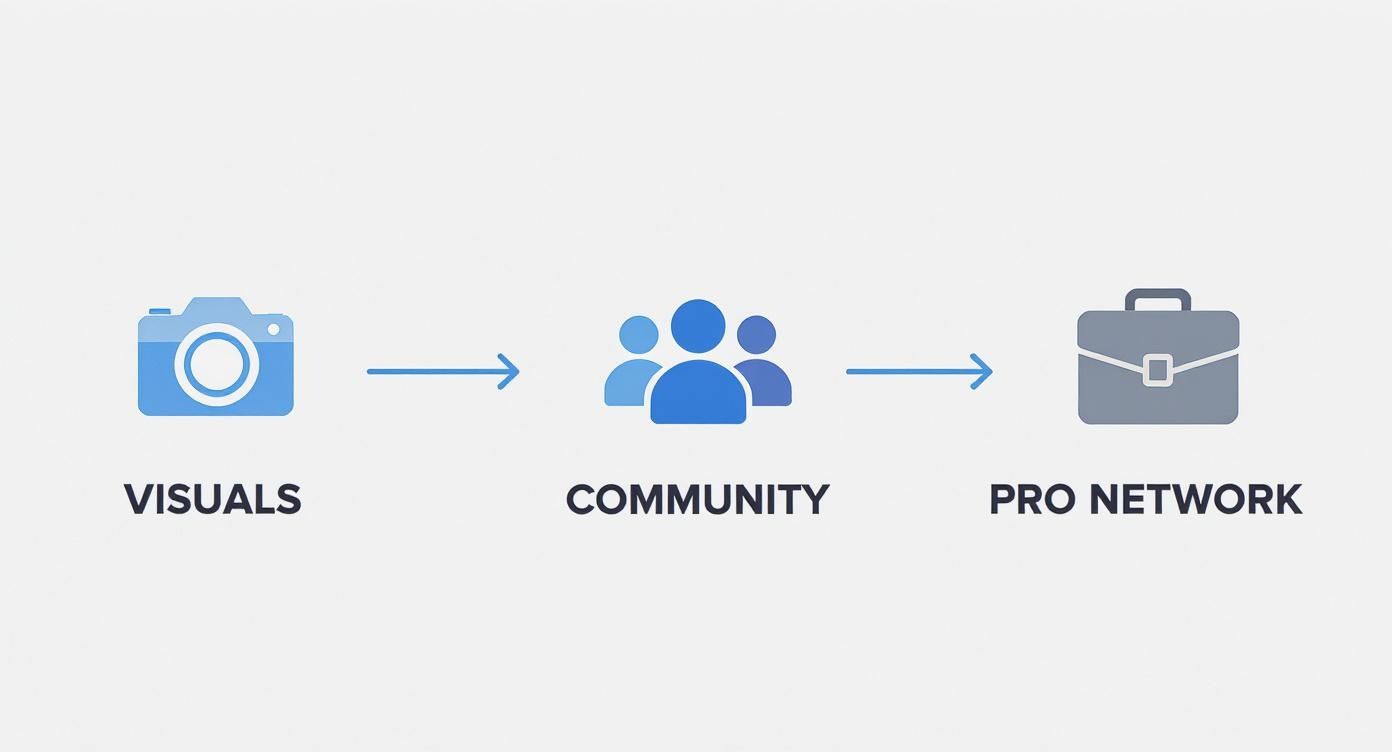 VISUALS

COMMUNITY

PRO NETWORK