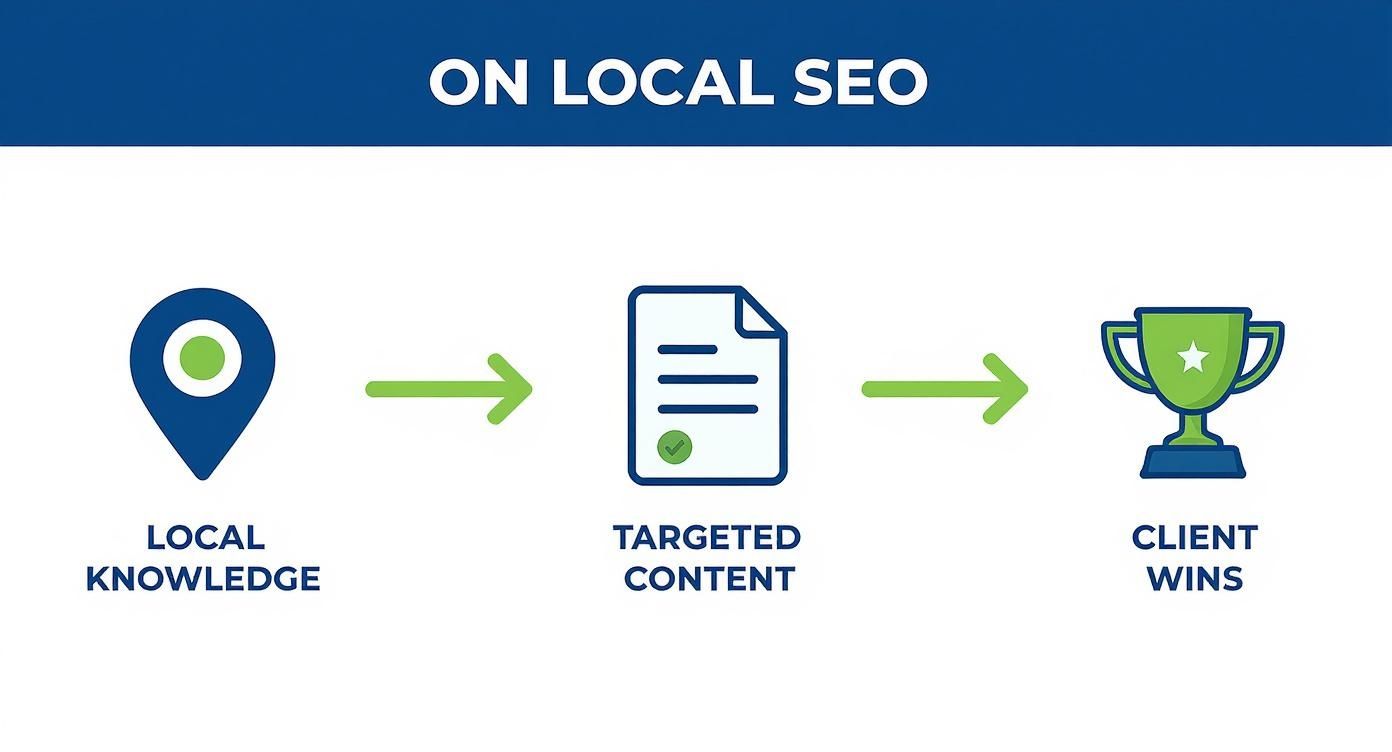 ON LOCAL SEO

LOCAL KNOWLEDGE

TARGETED CONTENT

CLIENT WINS