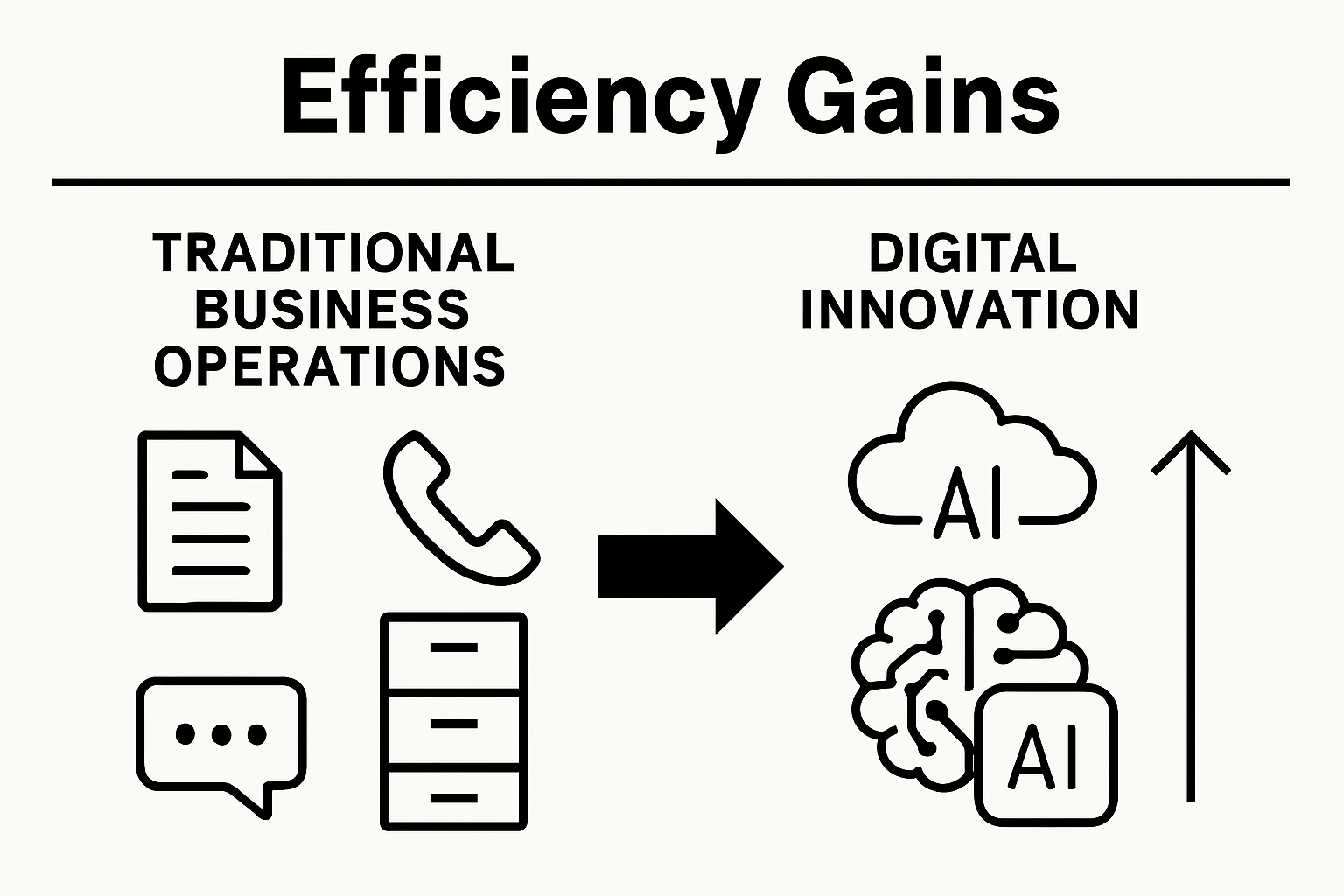 Efficiency Gains

TRADITIONAL BUSINESS OPERATIONS

DIGITAL INNOVATION

AI

AI