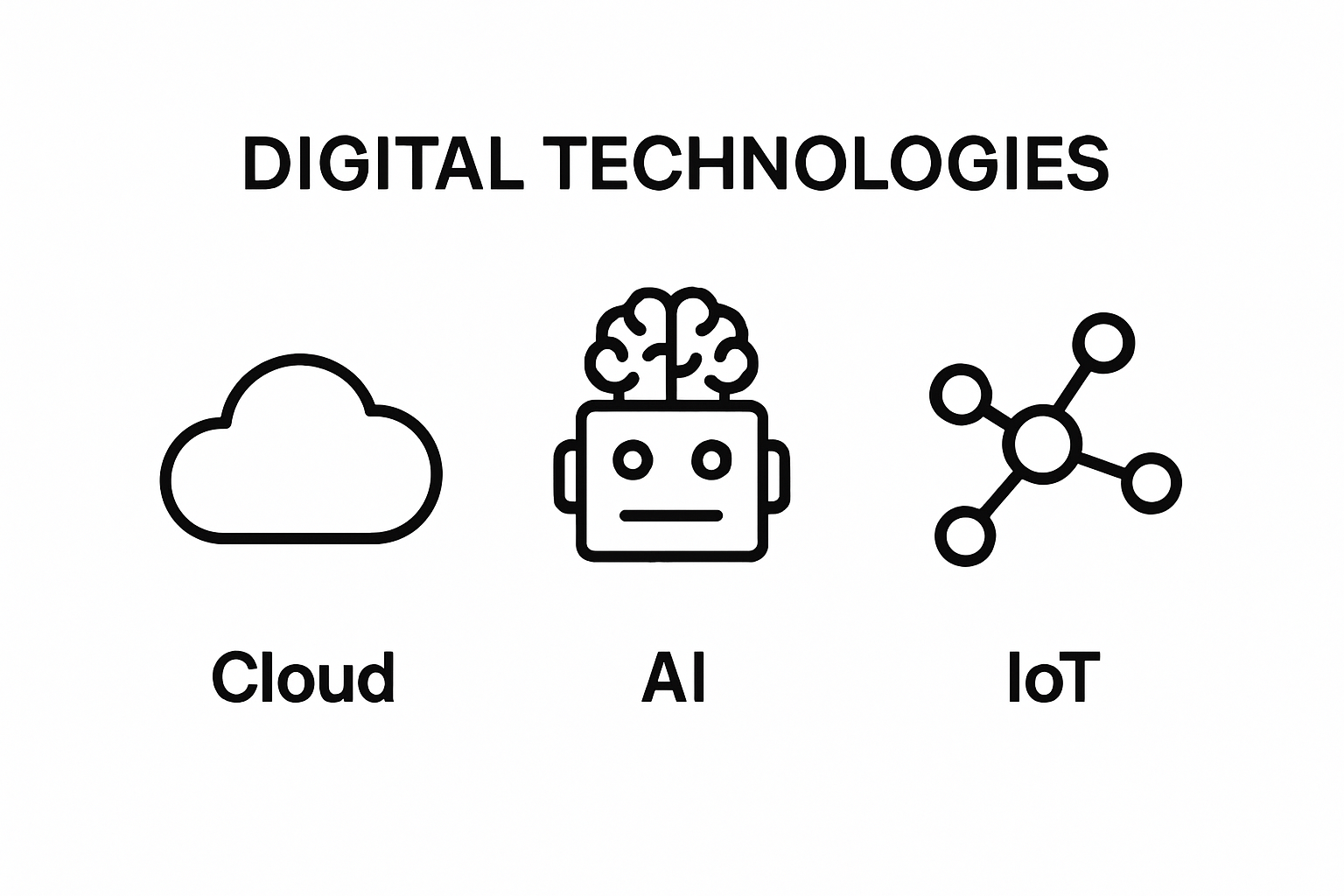 DIGITAL TECHNOLOGIES

Cloud

AI

IoT