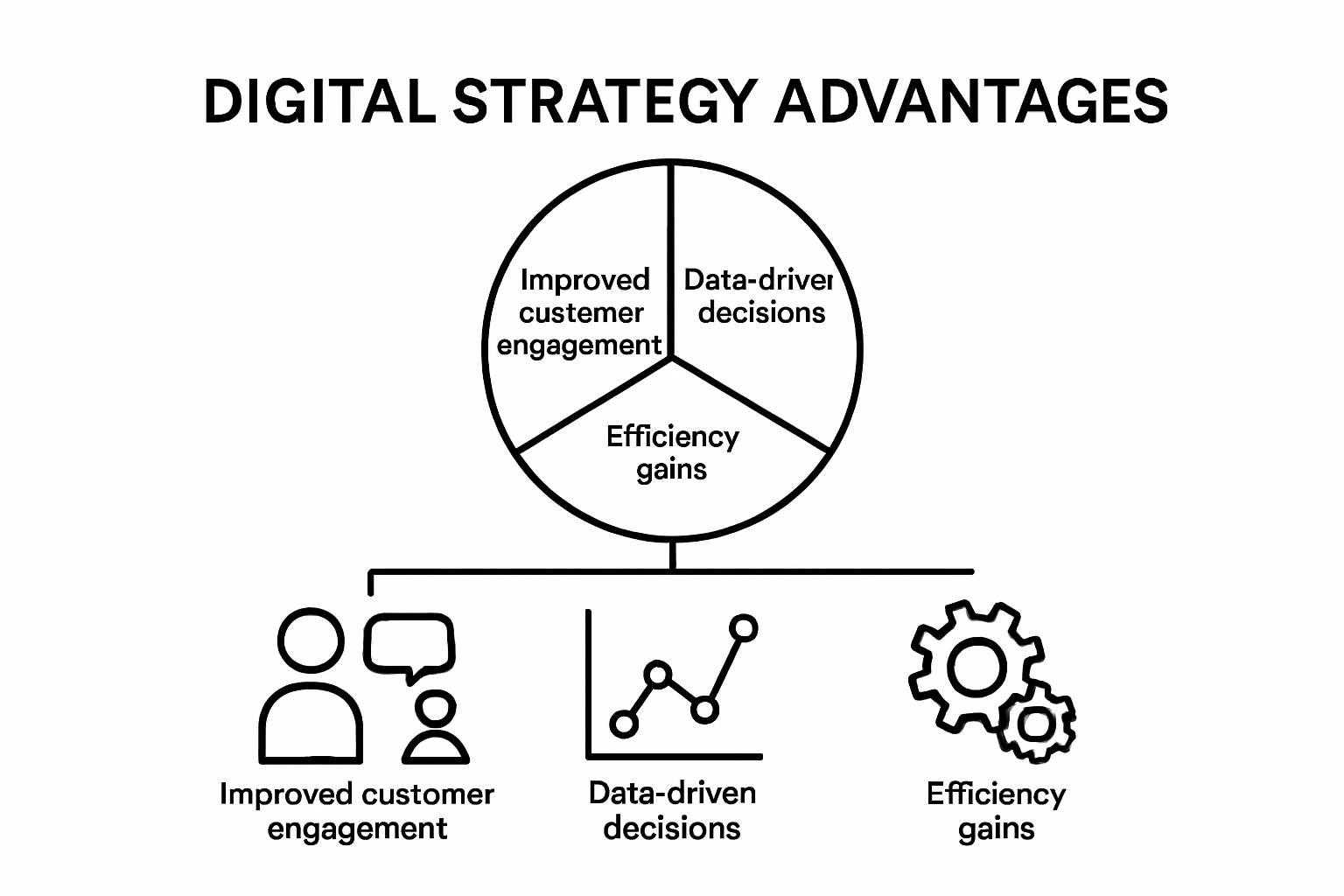 DIGITAL STRATEGY ADVANTAGES

Improved custemer engagement

Data-driver decisions

Efficiency gains

Improved customer engagement

Data-driven decisions

Efficiency gains