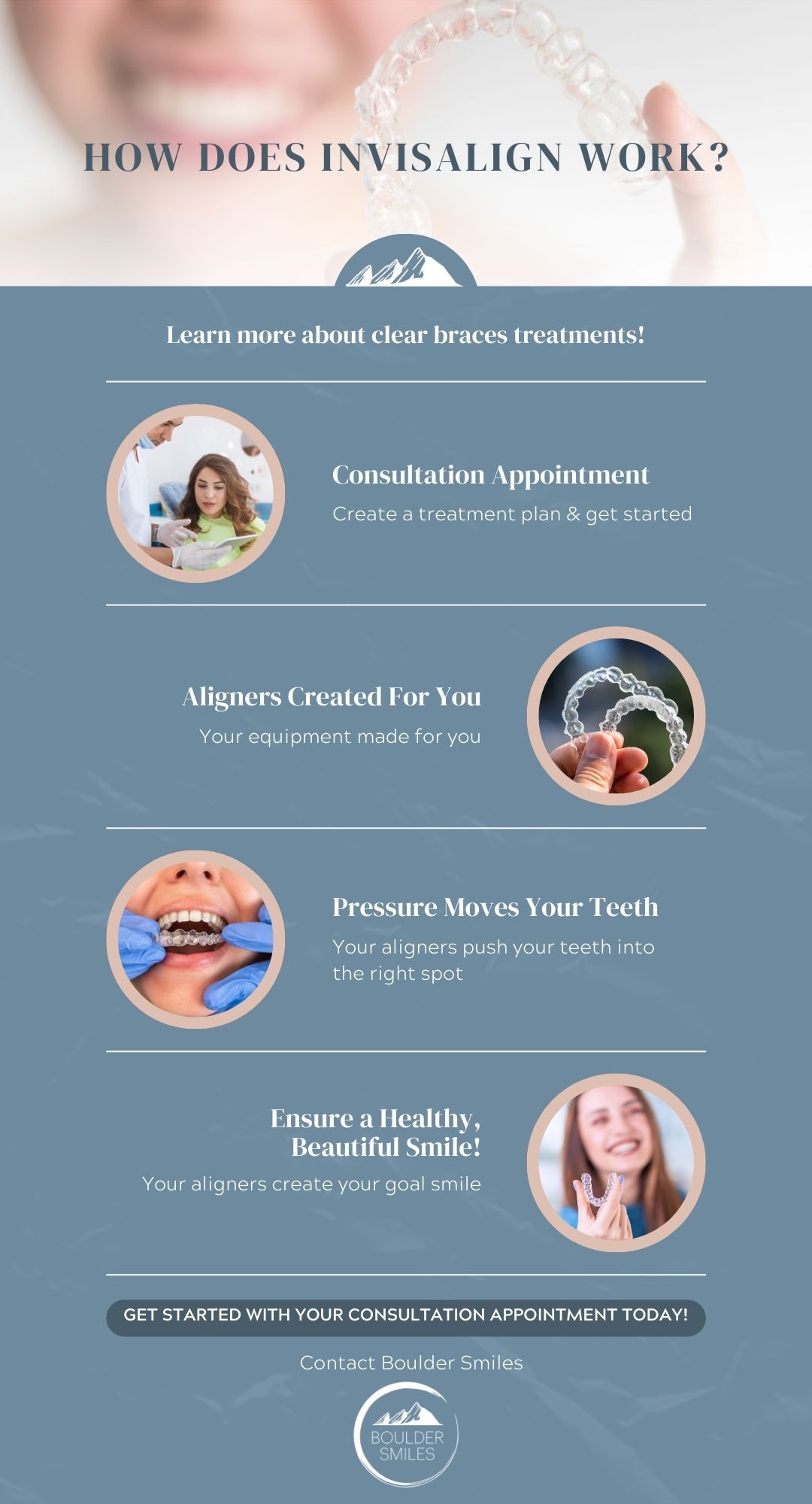 HOW DOES INVISALIGN WORK?

Learn more about clear braces treatments!

Consultation Appointment

Create a treatment plan & get started

Aligners Created For You

Your equipment made for you

Pressure Moves Your Teeth

Your aligners push your teeth into the right spot

Ensure a Healthy, Beautiful Smile!

Your aligners create your goal smile

GET STARTED WITH YOUR CONSULTATION APPOINTMENT TODAY!

Contact Boulder Smiles

BOULDER SMILES