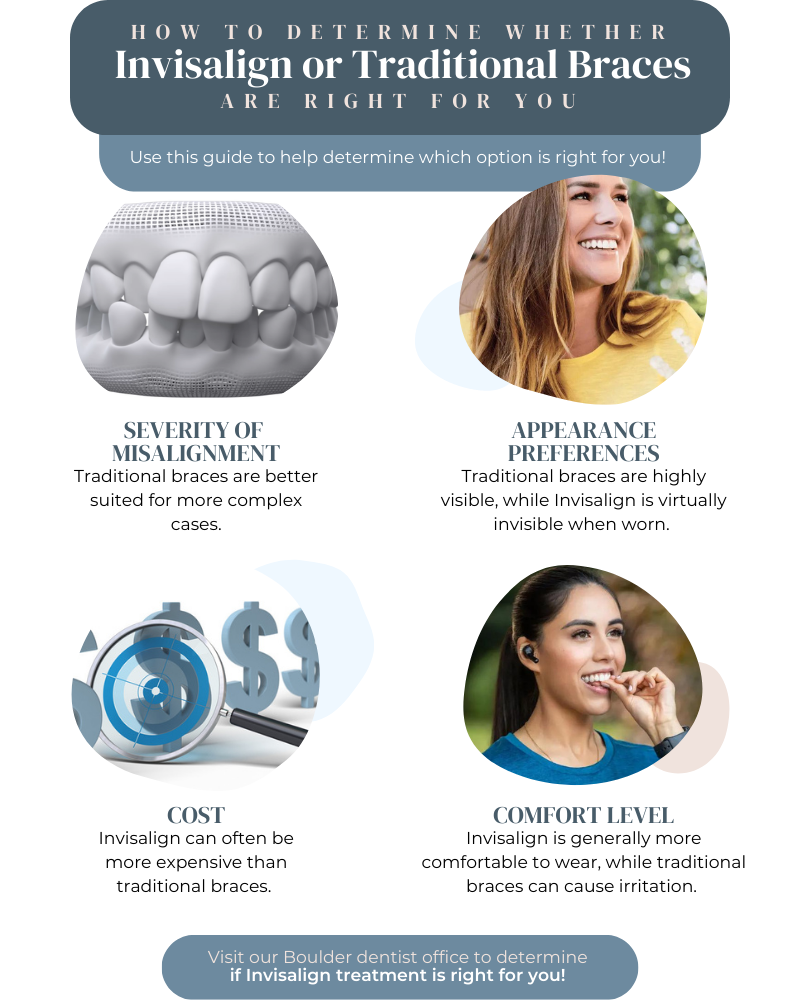 HOW TO DETERMINE WHETHER
Invisalign or Traditional Braces
ARE RIGHT FOR YOU

Use this guide to help determine which option is right for you!

SEVERITY OF MISALIGNMENT
Traditional braces are better suited for more complex cases.

APPEARANCE PREFERENCES
Traditional braces are highly visible, while Invisalign is virtually invisible when worn.

COST
Invisalign can often be more expensive than traditional braces.

COMFORT LEVEL
Invisalign is generally more comfortable to wear, while traditional braces can cause irritation.

Visit our Boulder dentist office to determine
if Invisalign treatment is right for you!