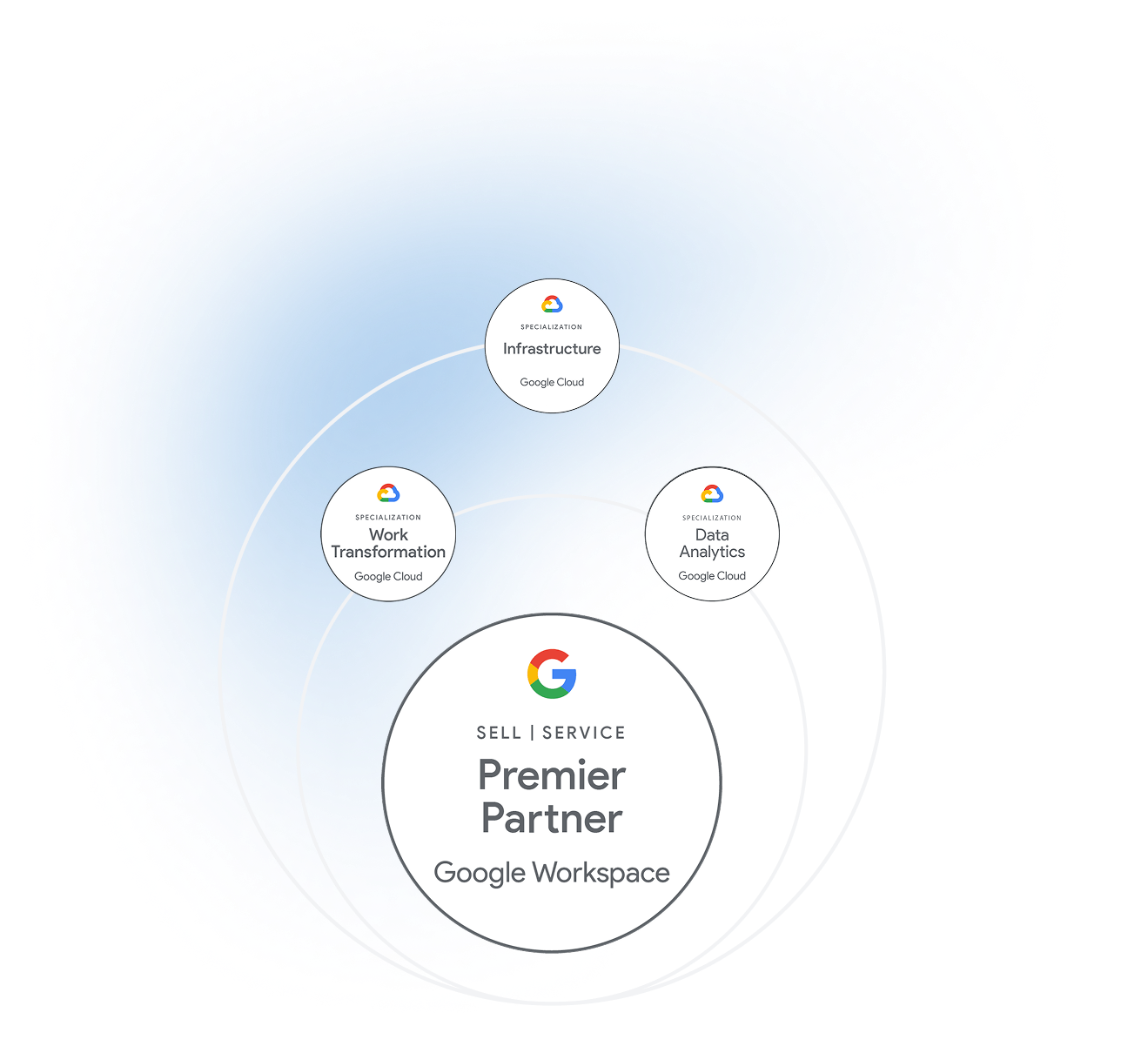 SPECIALIZATION
Infrastructure
Google Cloud

SPECIALIZATION
Work
Transformation
Google Cloud

SPECIALIZATION
Data
Analytics
Google Cloud

SELL | SERVICE
Premier
Partner
Google Workspace