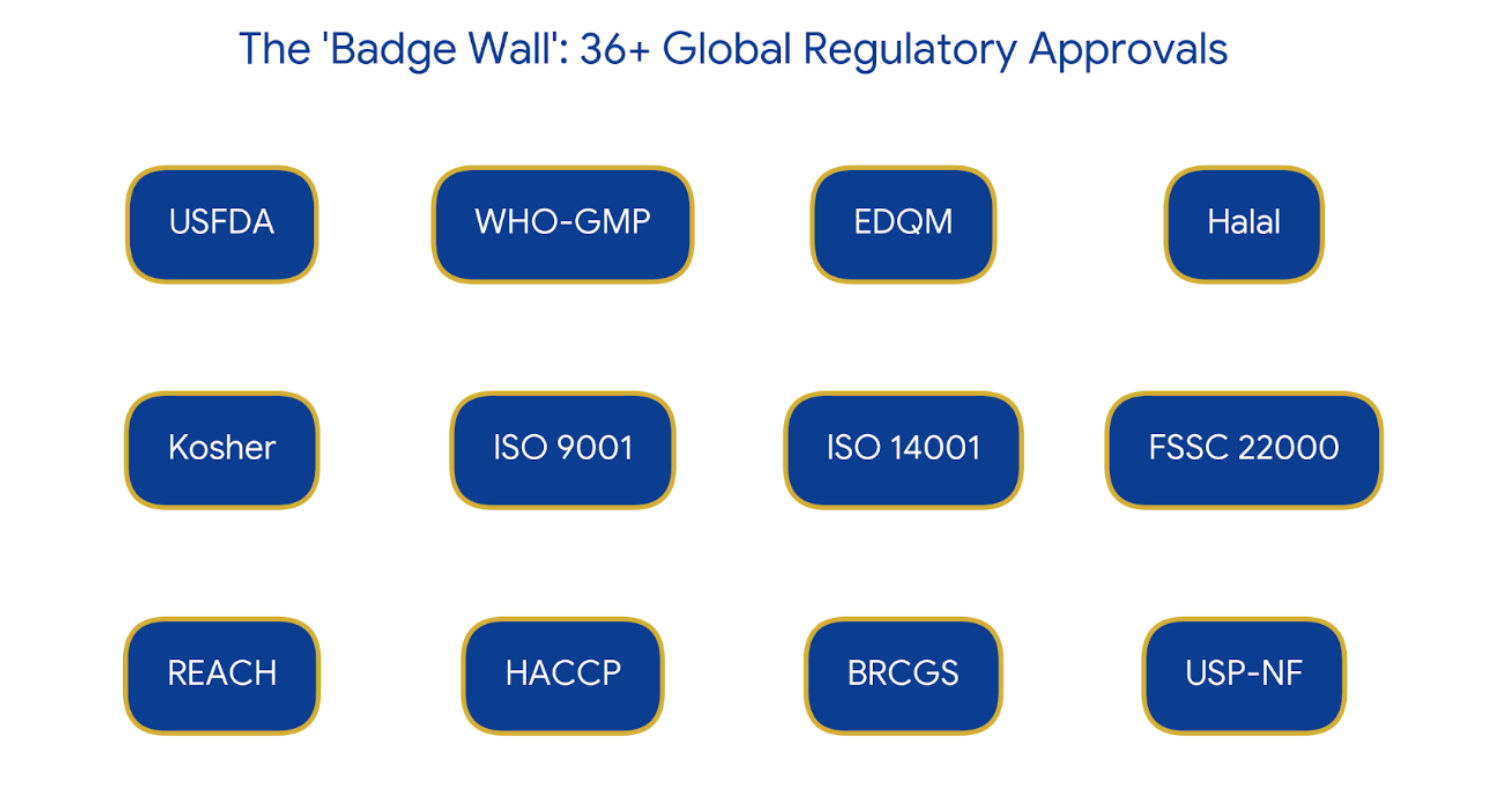 The 'Badge Wall': 36+ Global Regulatory Approvals

USFDA

WHO-GMP

EDQM

Halal

Kosher

ISO 9001

ISO 14001

FSSC 22000

REACH

HACCP

BRCGS

USP-NF