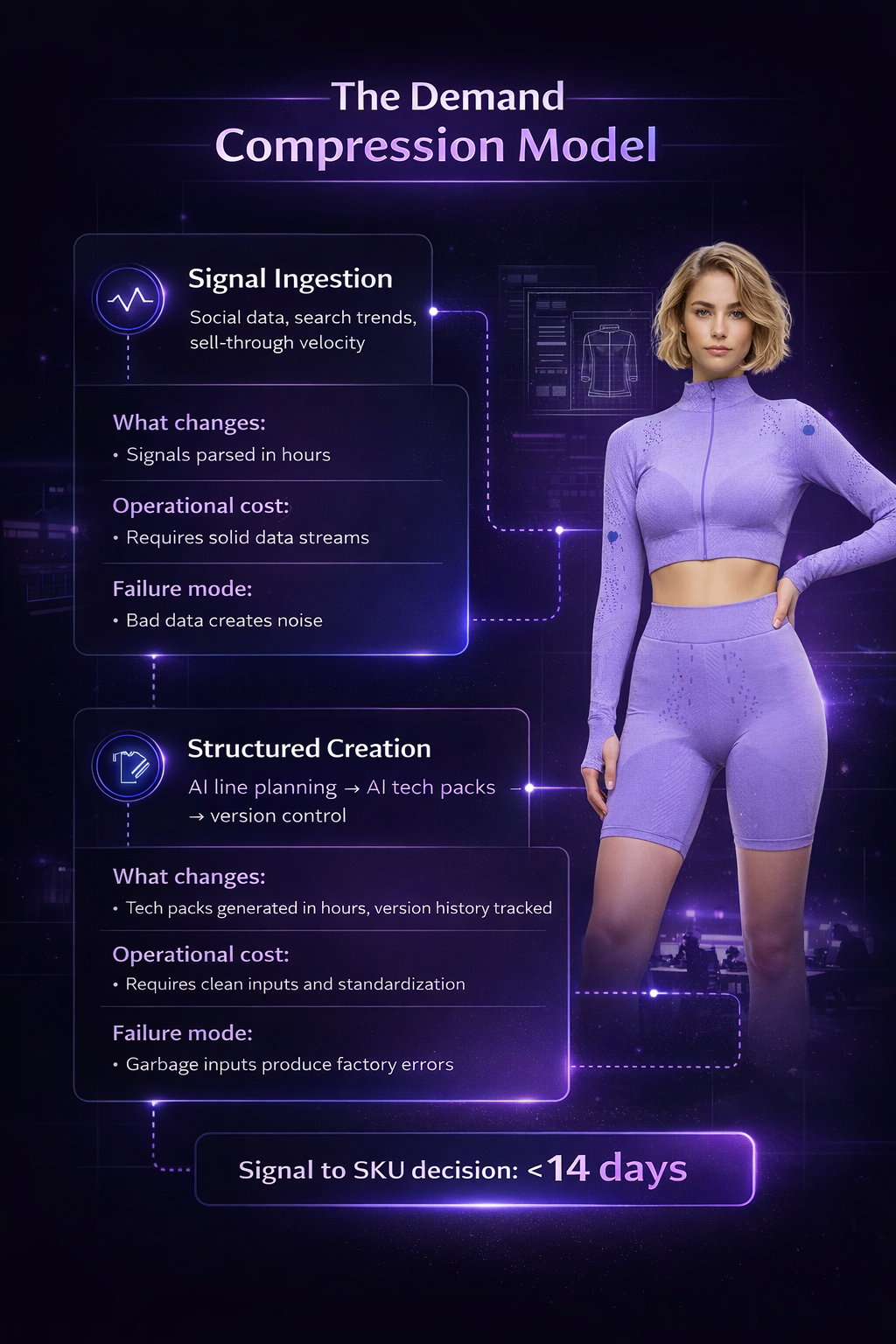 The Demand Compression Model

Signal Ingestion

Social data, search trends, sell-through velocity

What changes:
• Signals parsed in hours

Operational cost:
• Requires solid data streams

Failure mode:
• Bad data creates noise

Structured Creation

AI line planning → AI tech packs → version control

What changes:
• Tech packs generated in hours, version history tracked

Operational cost:
• Requires clean inputs and standardization

Failure mode:
• Garbage inputs produce factory errors

Signal to SKU decision: <14 days