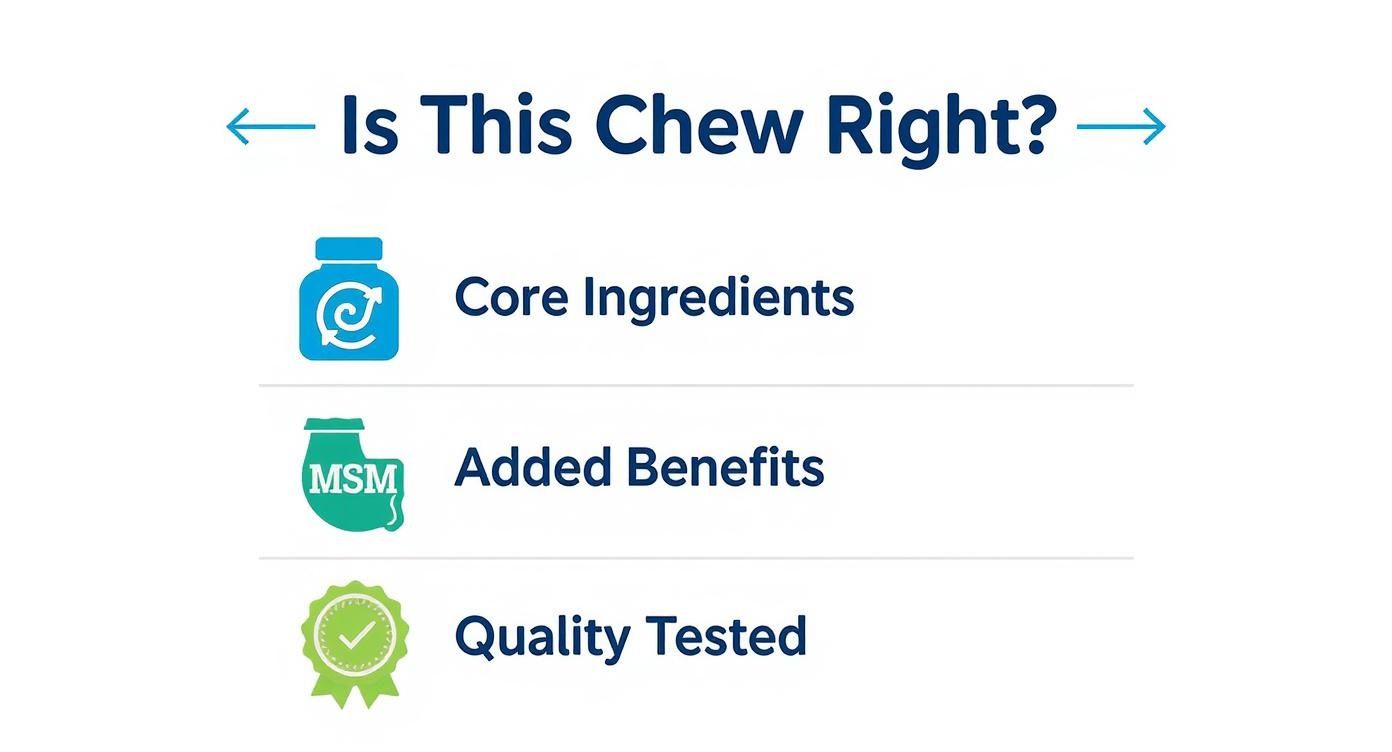 Is This Chew Right?

Core Ingredients

MSM

Added Benefits

Quality Tested