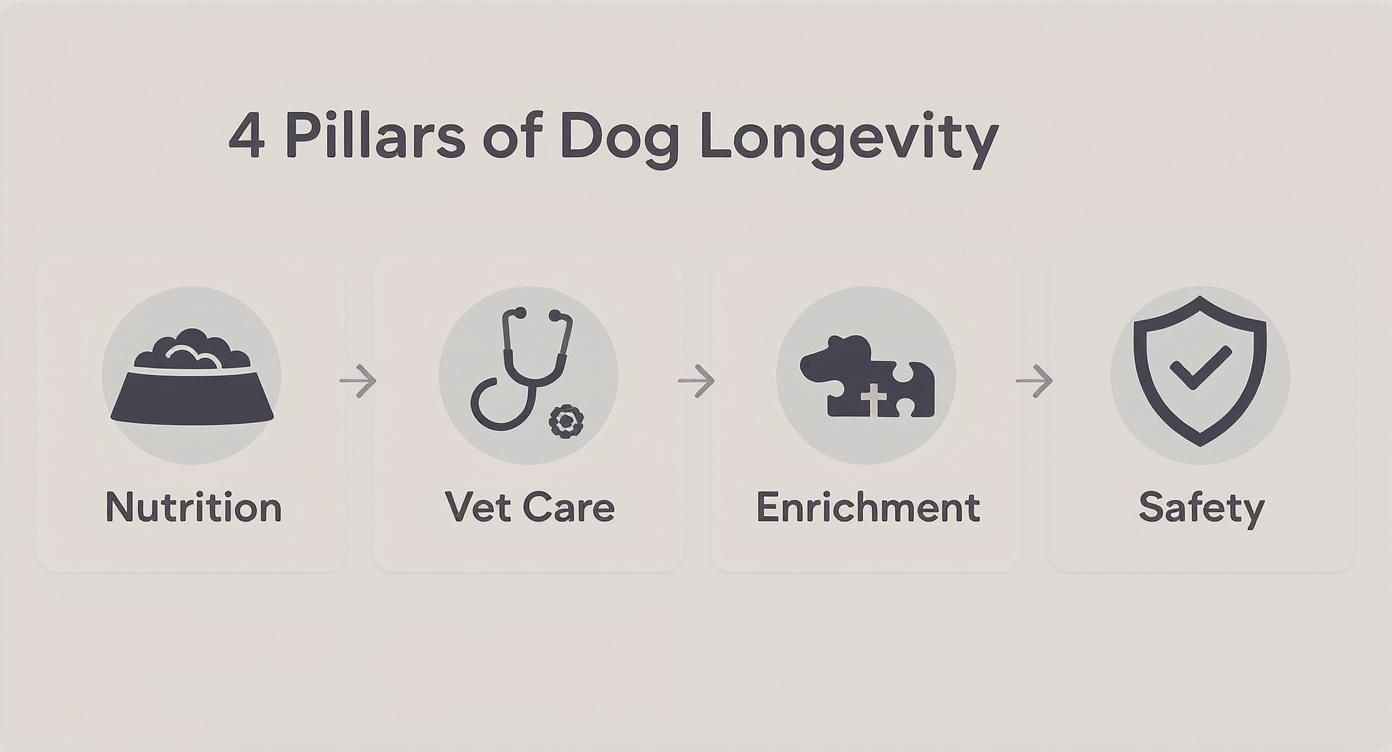 4 Pillars of Dog Longevity

Nutrition

Vet Care

Enrichment

Safety