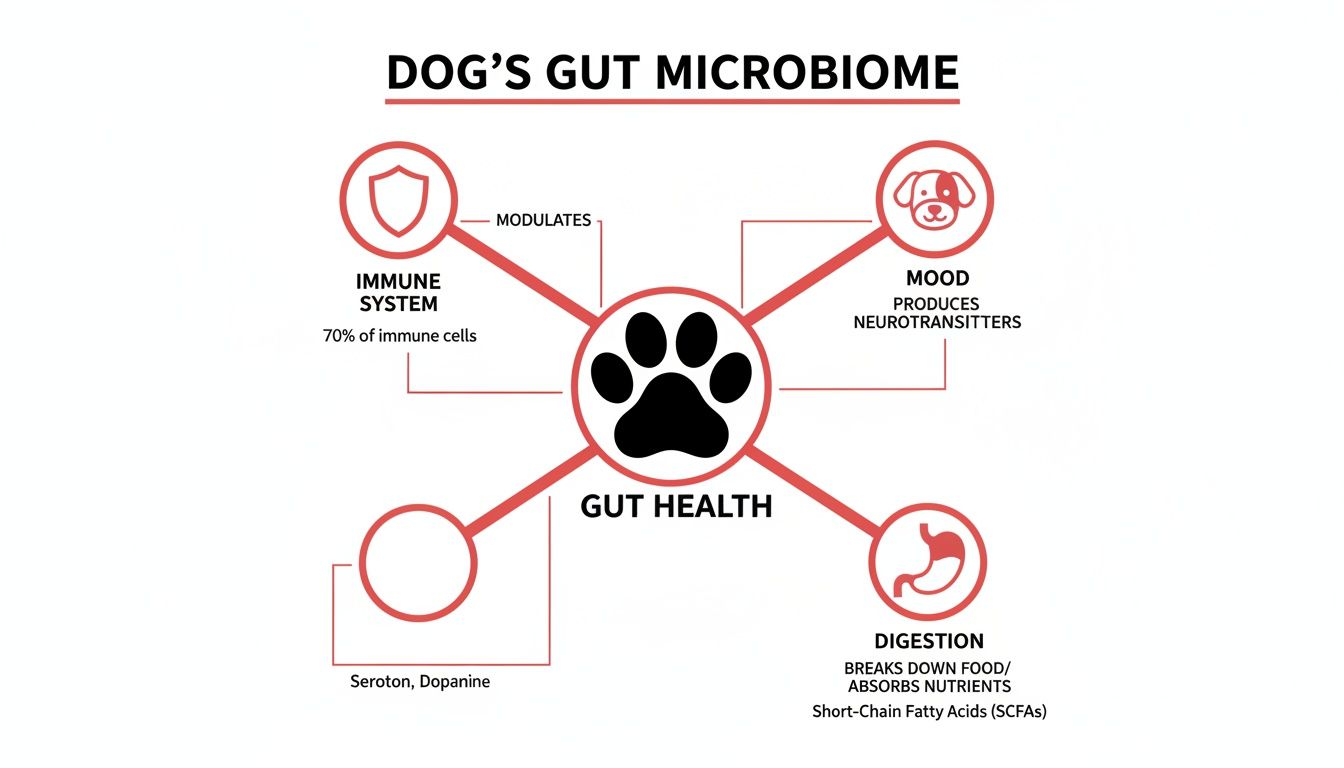 DOG'S GUT MICROBIOME

MODULATES

IMMUNE SYSTEM
70% of immune cells

MOOD
PRODUCES NEUROTRANSITTERS

GUT HEALTH

Seroton, Dopanine

DIGESTION
BREAKS DOWN FOOD/ ABSORBS NUTRIENTS
Short-Chain Fatty Acids (SCFAs)