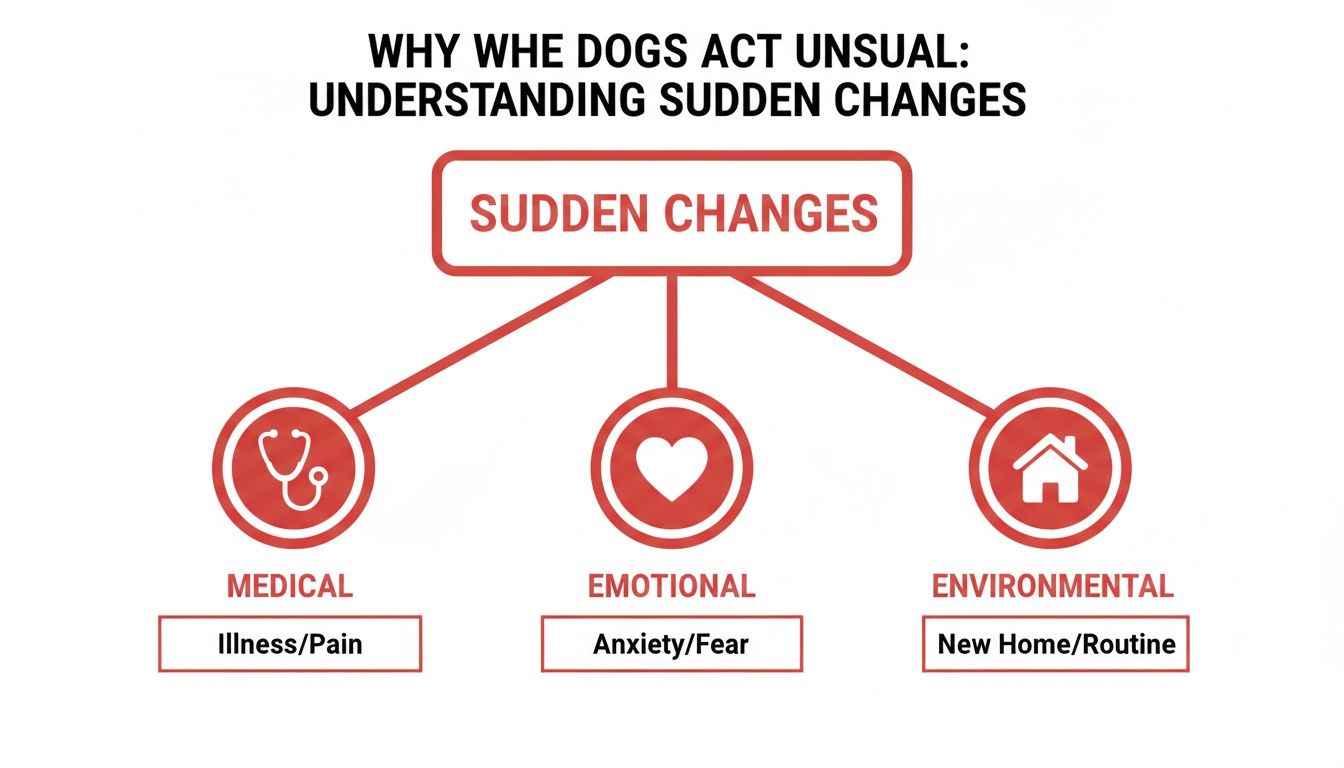 WHY WHE DOGS ACT UNSUAL: UNDERSTANDING SUDDEN CHANGES

SUDDEN CHANGES

MEDICAL

Illness/Pain

EMOTIONAL

Anxiety/Fear

ENVIRONMENTAL

New Home/Routine