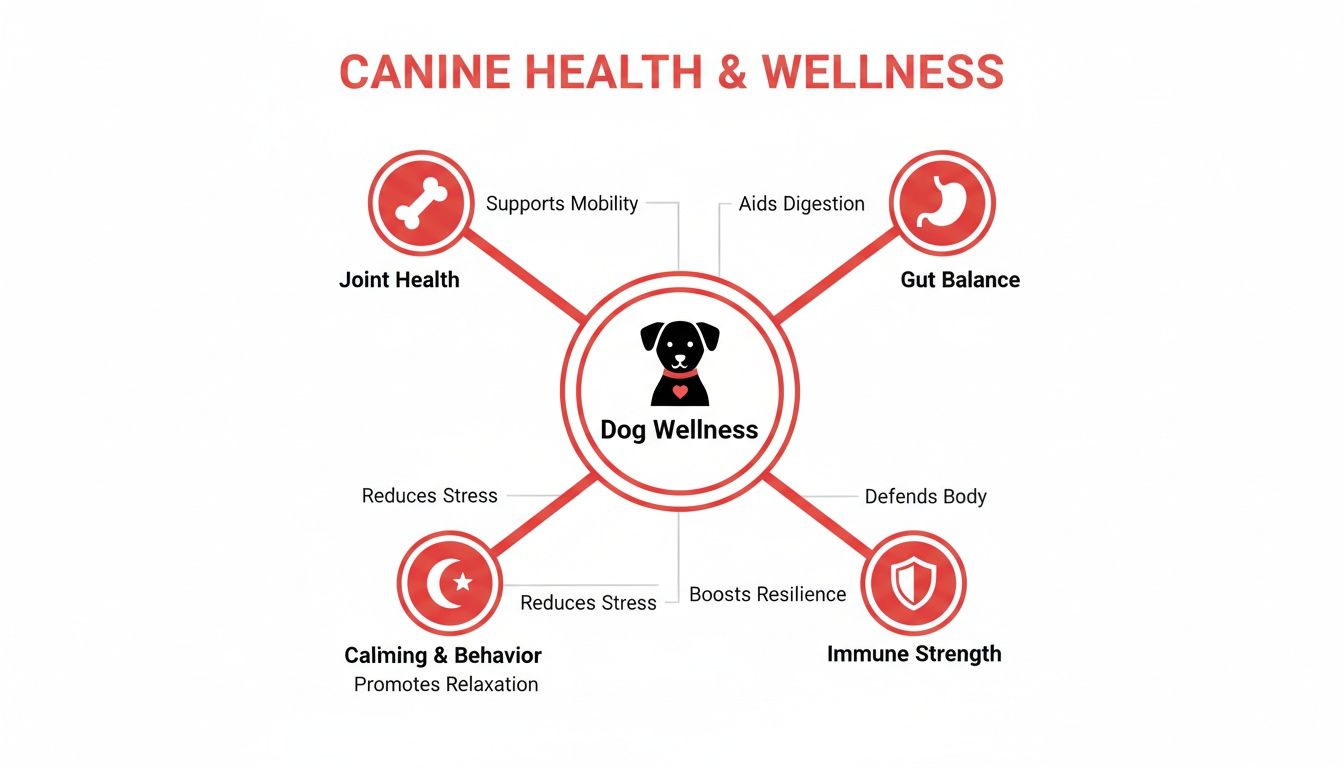 CANINE HEALTH & WELLNESS

Supports Mobility

Aids Digestion

Joint Health

Gut Balance

Dog Wellness

Reduces Stress

Defends Body

Reduces Stress

Boosts Resilience

Calming & Behavior

Promotes Relaxation

Immune Strength