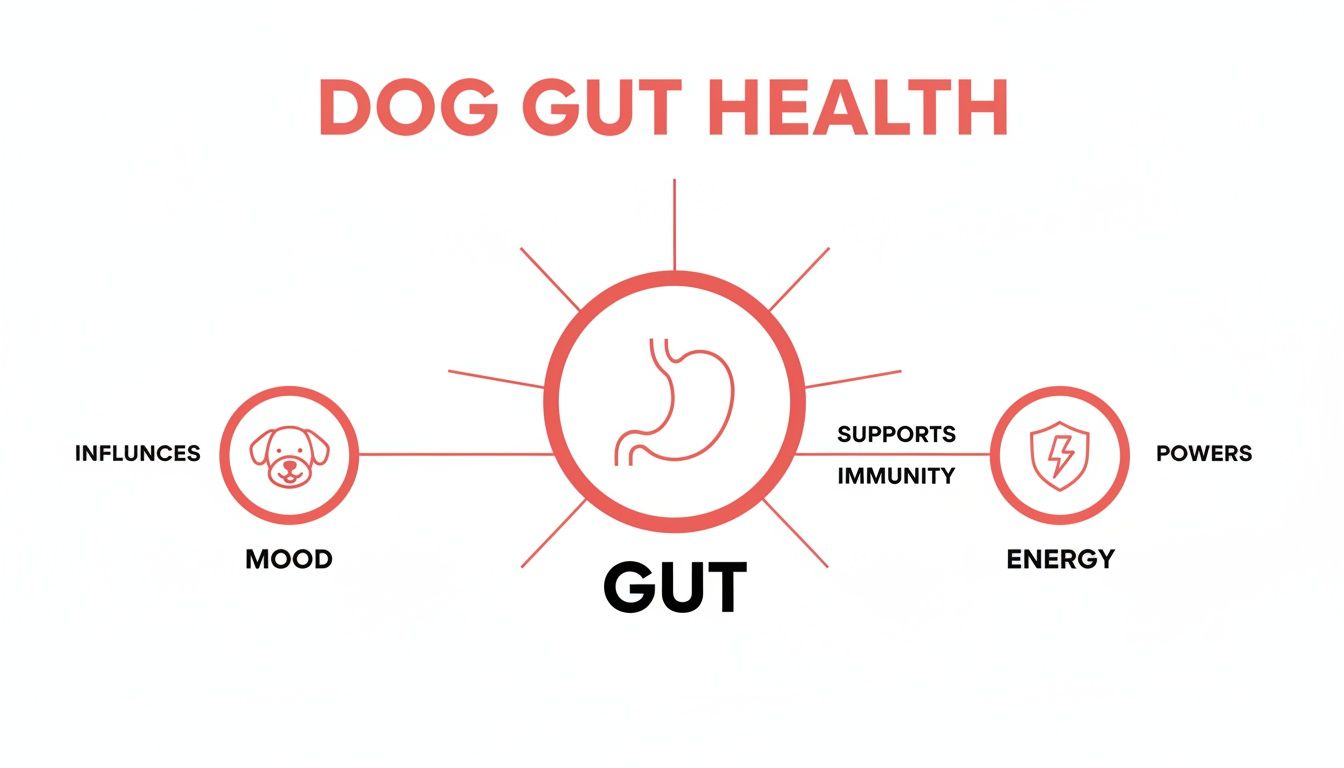 DOG GUT HEALTH

INFLUNCES

MOOD

GUT

SUPPORTS

IMMUNITY

POWERS

ENERGY