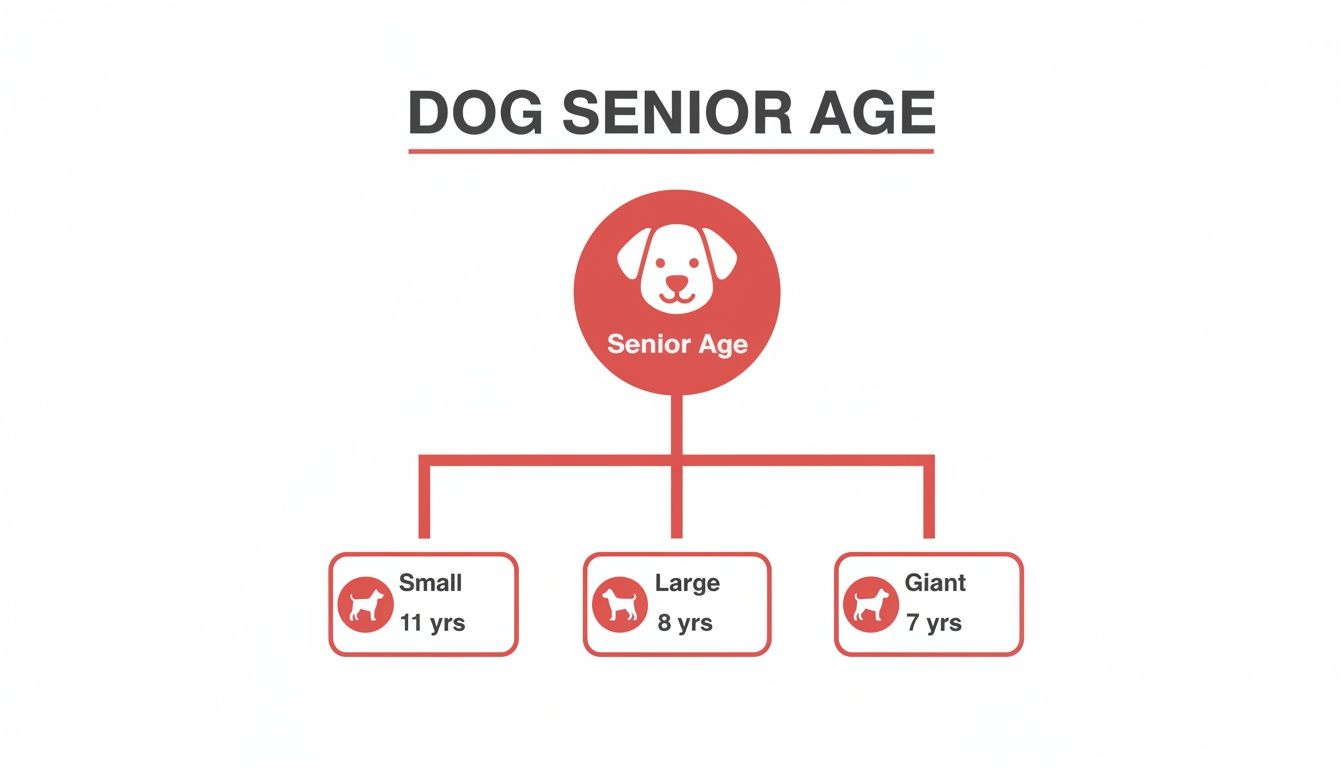 DOG SENIOR AGE

Senior Age

Small
11 yrs

Large
8 yrs

Giant
7 yrs