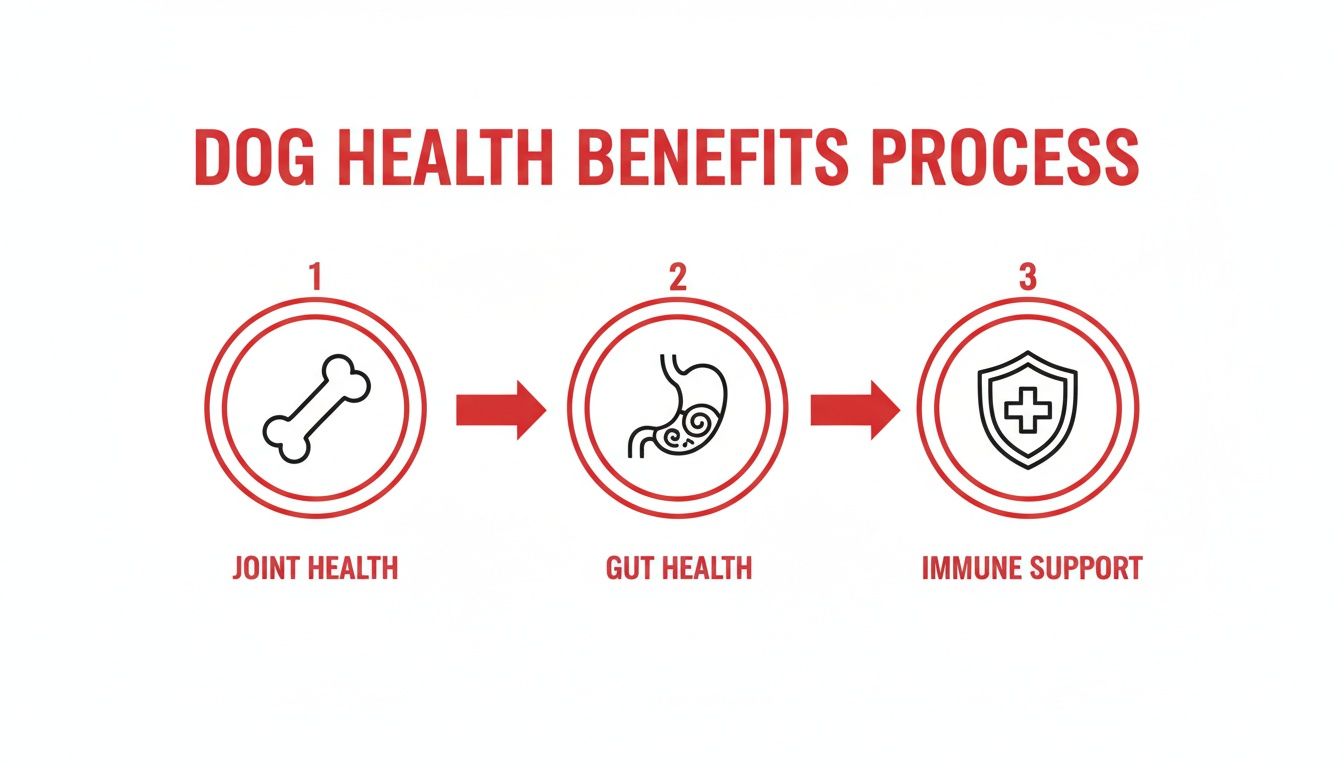 DOG HEALTH BENEFITS PROCESS

1

JOINT HEALTH

2

GUT HEALTH

3

IMMUNE SUPPORT