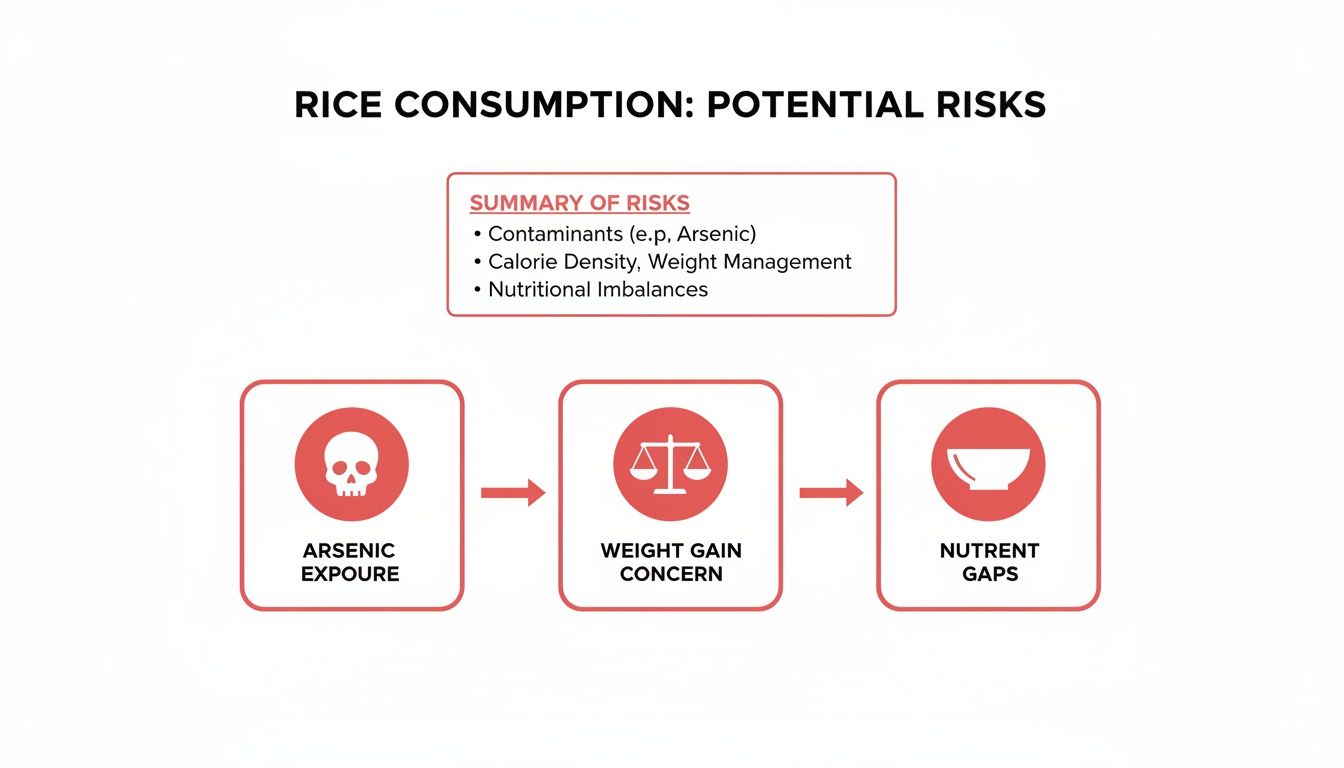 RICE CONSUMPTION: POTENTIAL RISKS

SUMMARY OF RISKS
• Contaminants (e.p, Arsenic)
• Calorie Density, Weight Management
• Nutritional Imbalances

ARSENIC EXPOURE

WEIGHT GAIN CONCERN

NUTRENT GAPS