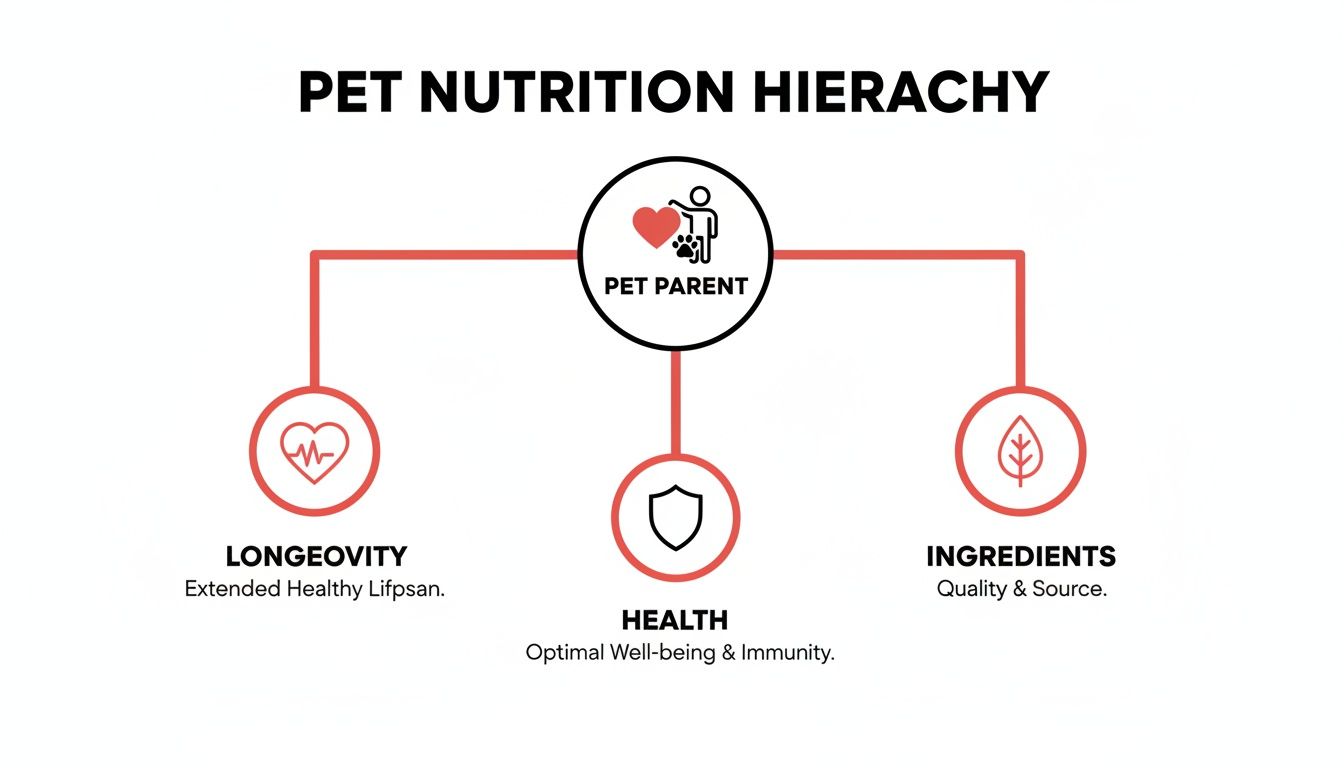 PET NUTRITION HIERACHY

PET PARENT

LONGEOVITY
Extended Healthy Lifpsan.

HEALTH
Optimal Well-being & Immunity.

INGREDIENTS
Quality & Source.