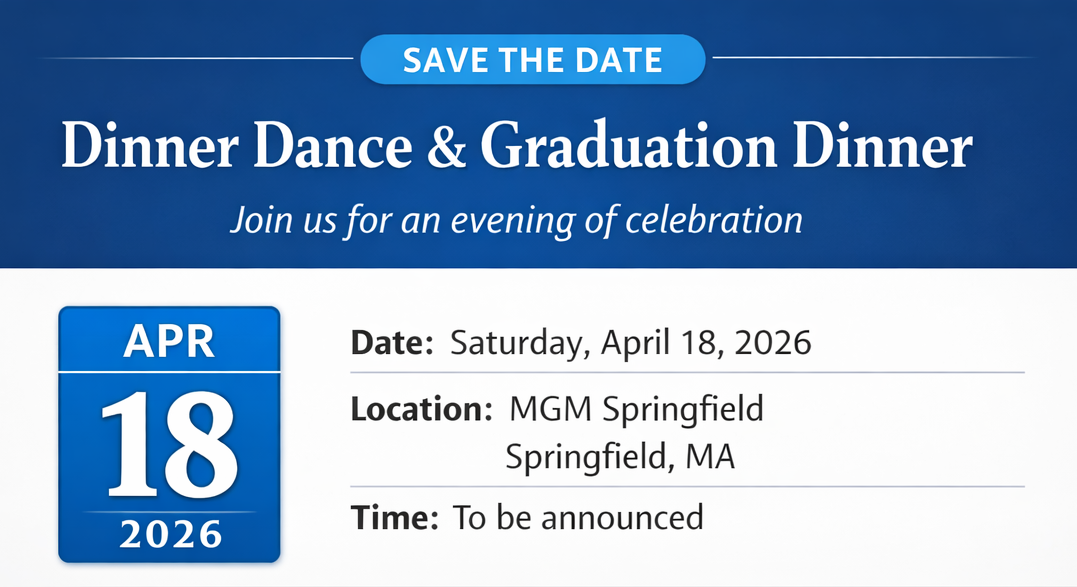 SAVE THE DATE

Dinner Dance & Graduation Dinner

Join us for an evening of celebration

APR
18
2026

Date: Saturday, April 18, 2026

Location: MGM Springfield
Springfield, MA

Time: To be announced