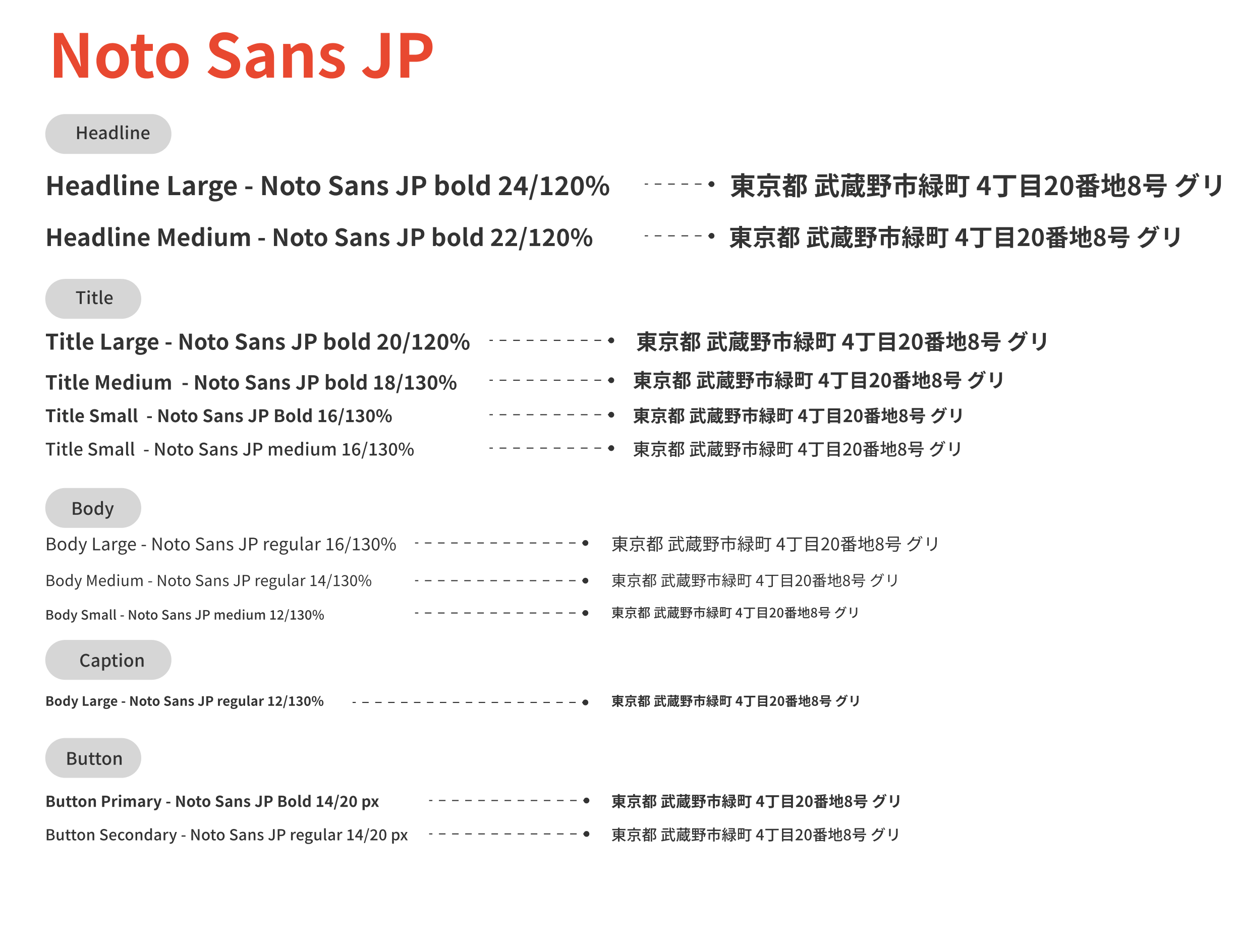 Noto Sans JP

Headline

Headline Large - Noto Sans JP bold 24/120% 東京都 武蔵野市緑町 4丁目20番地8号 グリ

Headline Medium - Noto Sans JP bold 22/120% 東京都 武蔵野市緑町 4丁目20番地8号 グリ

Title

Title Large - Noto Sans JP bold 20/120% 東京都 武蔵野市緑町 4丁目20番地8号 グリ

Title Medium - Noto Sans JP bold 18/130% 東京都 武蔵野市緑町 4丁目20番地8号 グリ

Title Small - Noto Sans JP Bold 16/130% 東京都 武蔵野市緑町 4丁目20番地8号 グリ

Title Small - Noto Sans JP medium 16/130% 東京都 武蔵野市緑町 4丁目20番地8号 グリ

Body

Body Large - Noto Sans JP regular 16/130% 東京都 武蔵野市緑町 4丁目20番地8号 グリ

Body Medium - Noto Sans JP regular 14/130% 東京都 武蔵野市緑町 4丁目20番地8号 グリ

Body Small - Noto Sans JP medium 12/130% 東京都 武蔵野市緑町 4丁目20番地8号 グリ

Caption

Body Large - Noto Sans JP regular 12/130% 東京都 武蔵野市緑町 4丁目20番地8号 グリ

Button

Button Primary - Noto Sans JP Bold 14/20 px 東京都 武蔵野市緑町 4丁目20番地8号 グリ

Button Secondary - Noto Sans JP regular 14/20 px 東京都 武蔵野市緑町 4丁目20番地8号 グリ