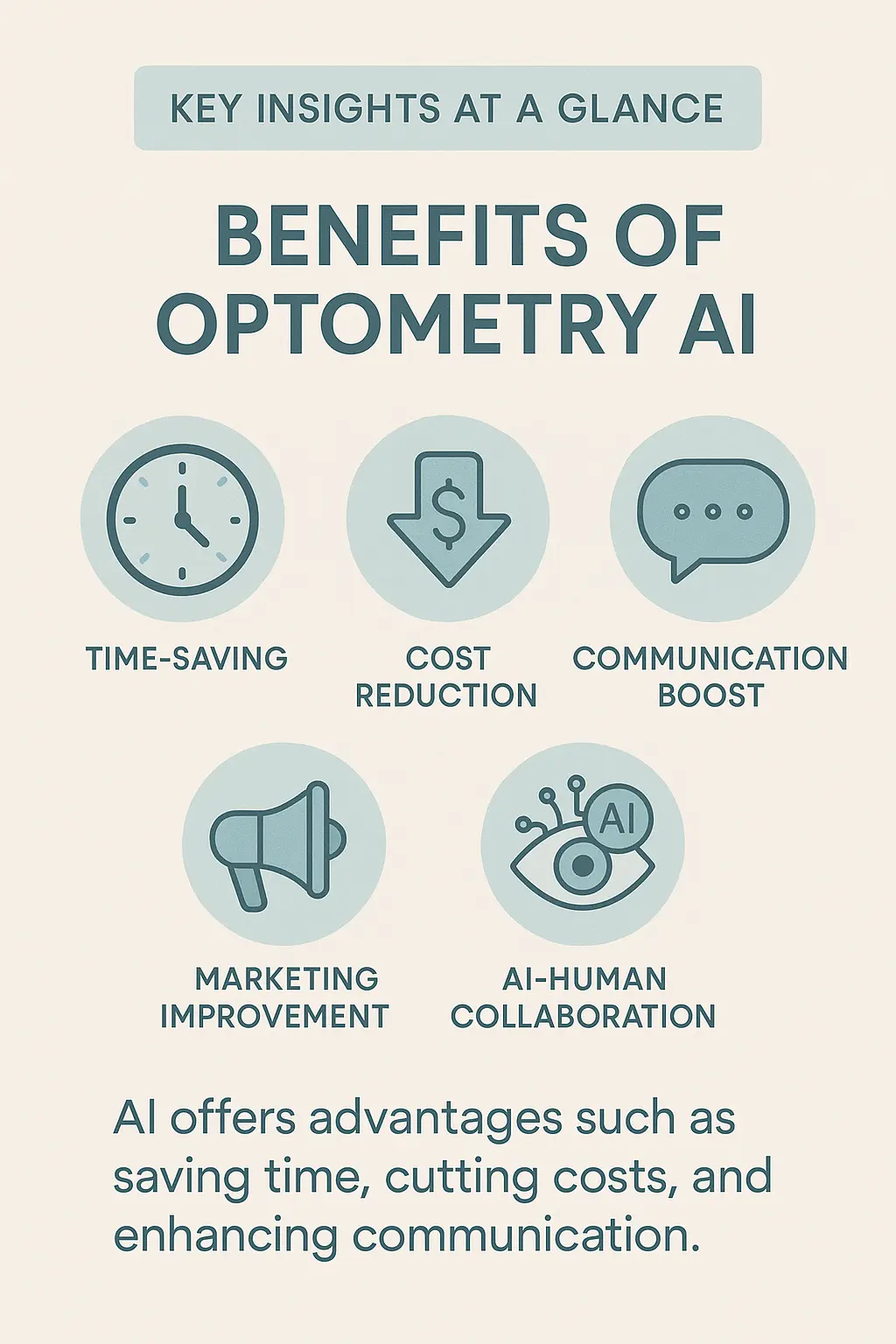 KEY INSIGHTS AT A GLANCE

BENEFITS OF OPTOMETRY AI

$

TIME-SAVING

COST REDUCTION

COMMUNICATION BOOST

AI

MARKETING IMPROVEMENT

AI-HUMAN COLLABORATION

AI offers advantages such as saving time, cutting costs, and enhancing communication.