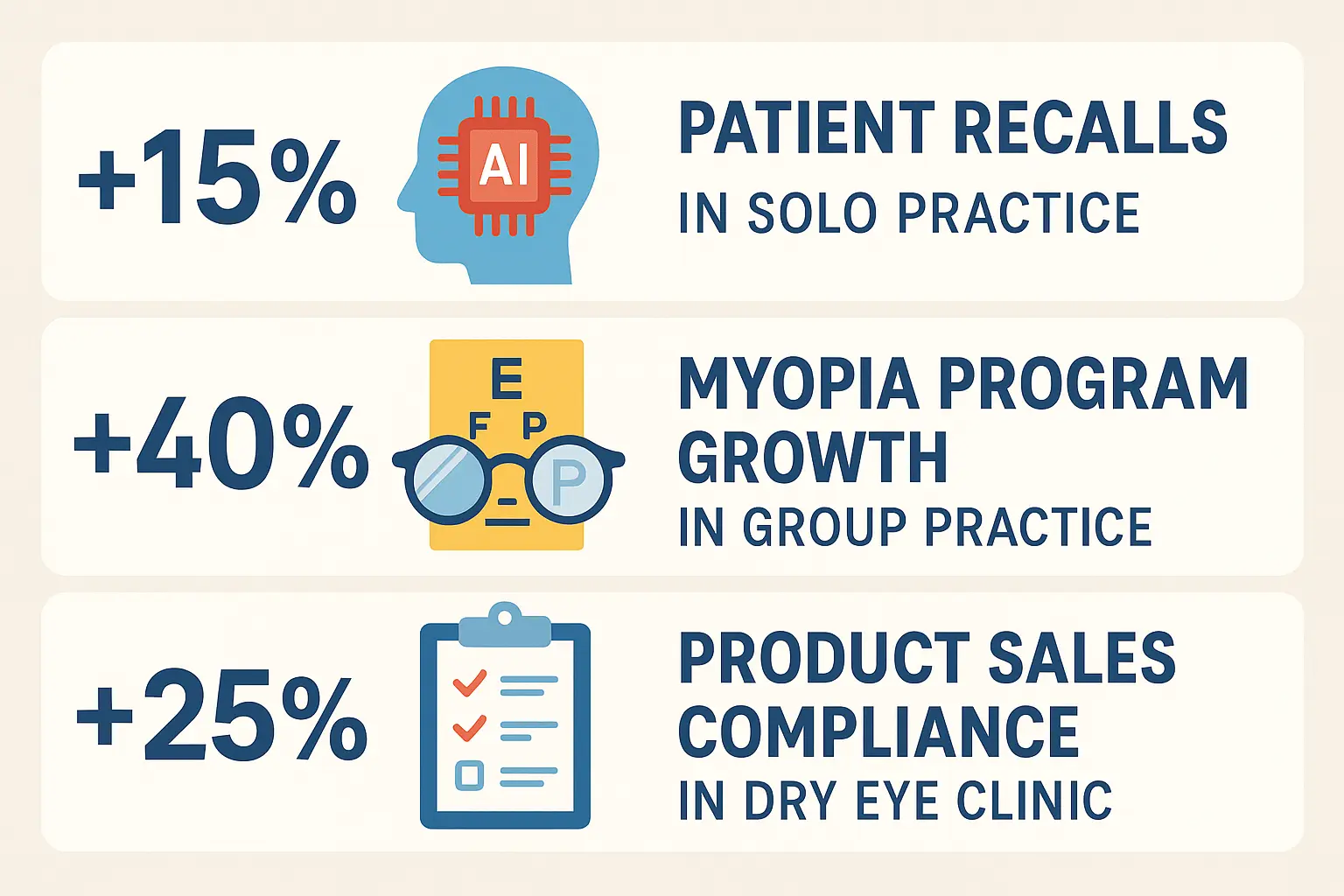 +15%

AI

PATIENT RECALLS
IN SOLO PRACTICE

+40%

E
F P
P

MYOPIA PROGRAM GROWTH
IN GROUP PRACTICE

+25%

PRODUCT SALES COMPLIANCE
IN DRY EYE CLINIC