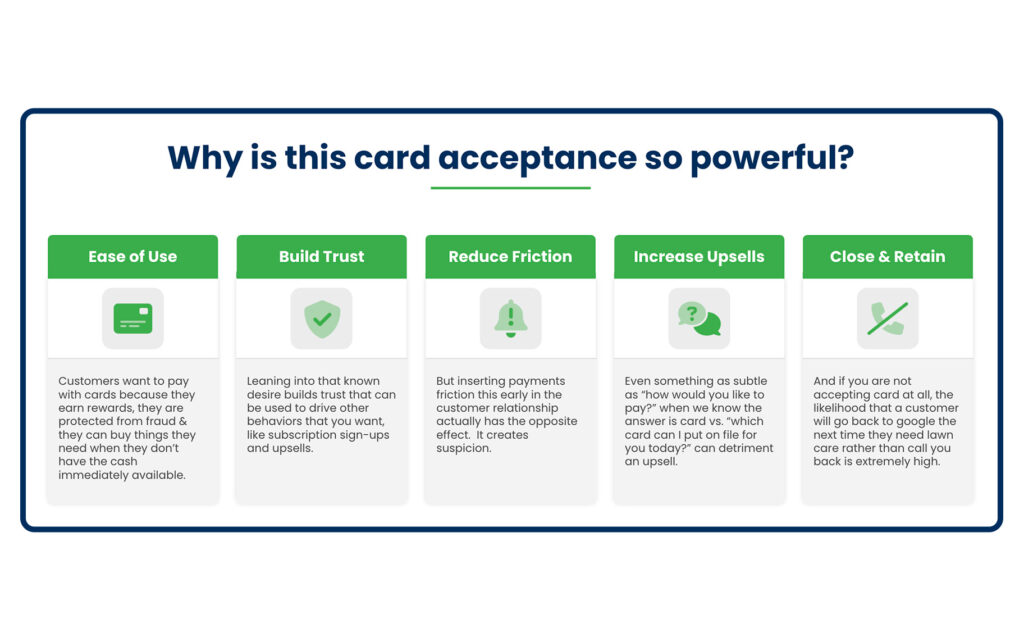 Why is this card acceptance so powerful?

Ease of Use

Customers want to pay with cards because they earn rewards, they are protected from fraud & they can buy things they need when they don't have the cash immediately available.

Build Trust

Leaning into that known desire builds trust that can be used to drive other behaviors that you want, like subscription sign-ups and upsells.

Reduce Friction

But inserting payments friction this early in the customer relationship actually has the opposite effect. It creates suspicion.

Increase Upsells

Even something as subtle as "how would you like to pay?" when we know the answer is card vs. "which card can I put on file for you today?" can detriment an upsell.

Close & Retain

And if you are not accepting card at all, the likelihood that a customer will go back to google the next time they need lawn care rather than call you back is extremely high.