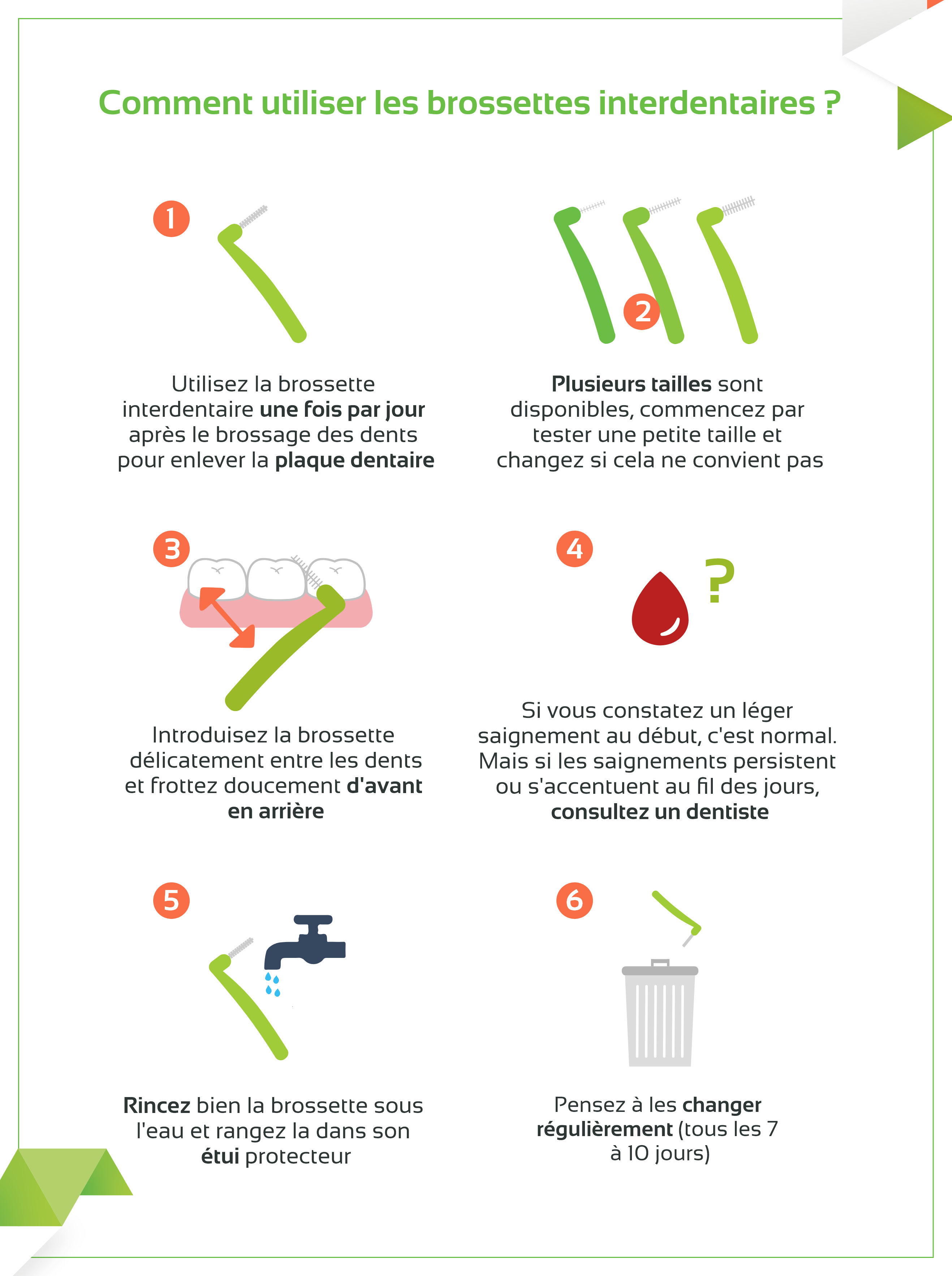 Comment utiliser les brossettes interdentaires ?

1

Utilisez la brossette interdentaire une fois par jour après le brossage des dents pour enlever la plaque dentaire

2

Plusieurs tailles sont disponibles, commencez par tester une petite taille et changez si cela ne convient pas

3

Introduisez la brossette délicatement entre les dents et frottez doucement d'avant en arrière

4

?

Si vous constatez un léger saignement au début, c'est normal. Mais si les saignements persistent ou s'accentuent au fil des jours, consultez un dentiste

5

Rincez bien la brossette sous l'eau et rangez la dans son étui protecteur

6

Pensez à les changer régulièrement (tous les 7 à 10 jours)