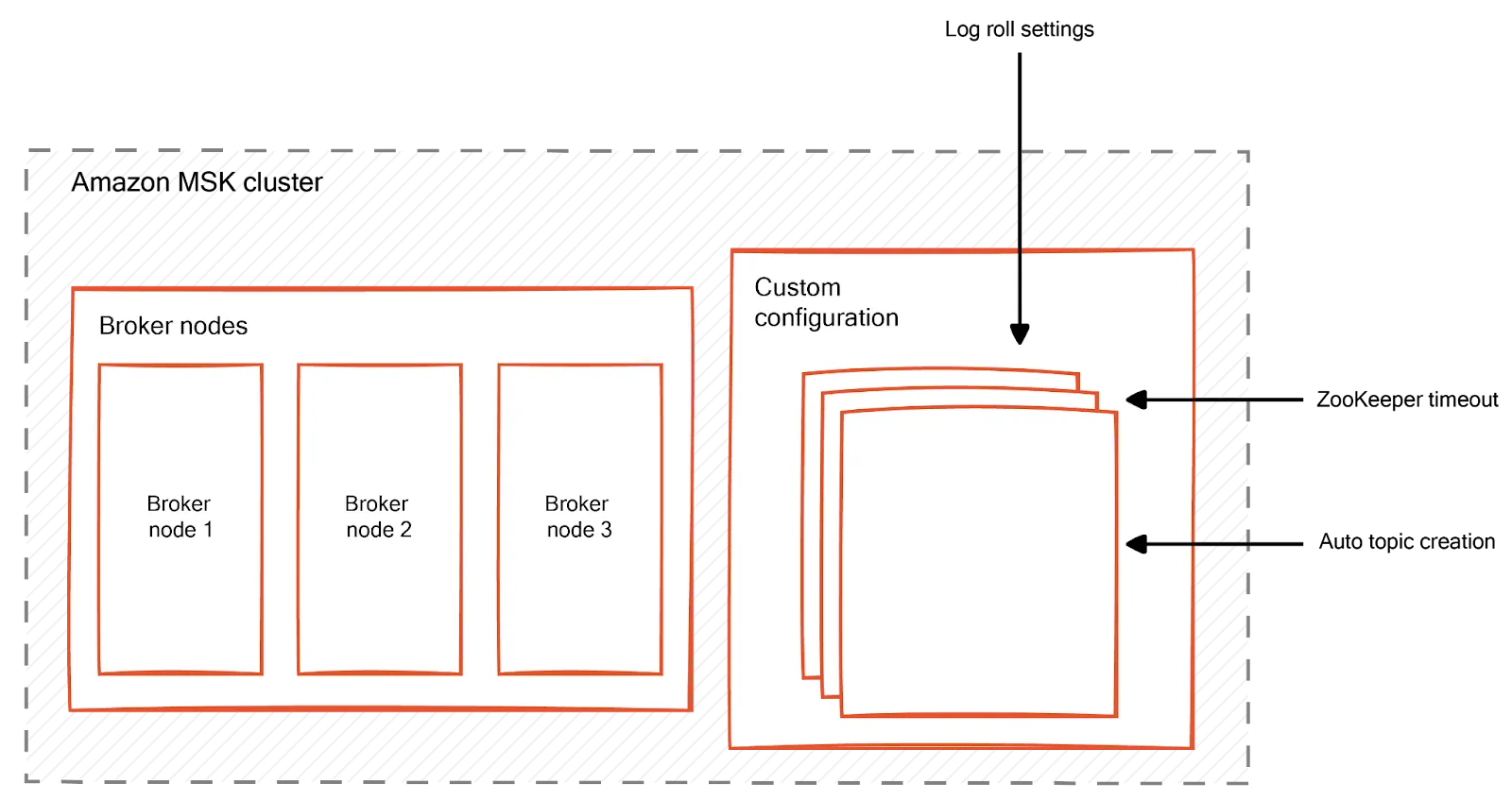 Log roll settings

Amazon MSK cluster

Broker nodes

Broker node 1

Broker node 2

Broker node 3

Custom configuration

ZooKeeper timeout

Auto topic creation