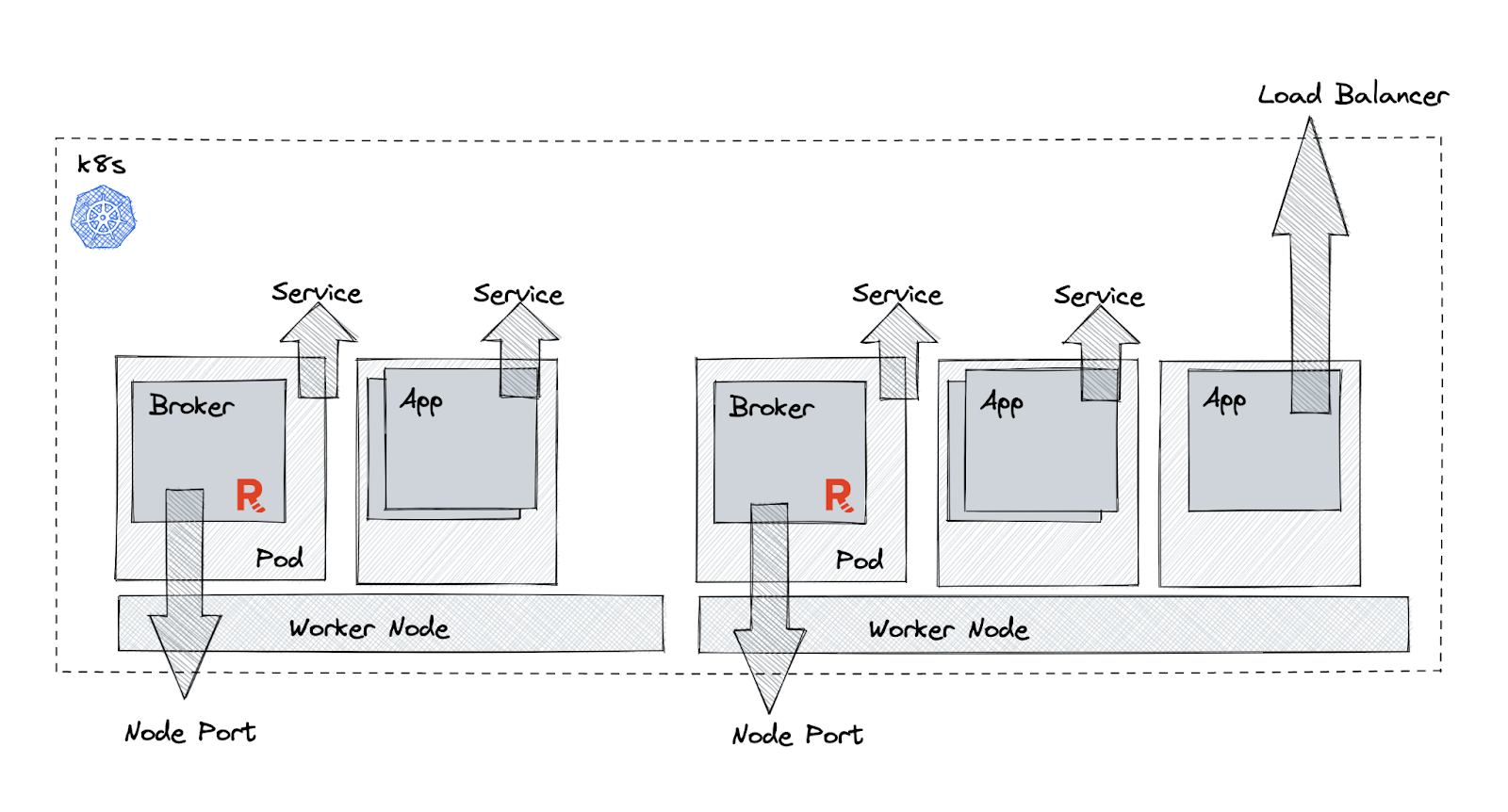 Load Balancer

k8s

Service
Service
Service
Service

Broker
R
Pod

App

Broker
R
Pod

App

App

Worker Node

Worker Node

Node Port

Node Port