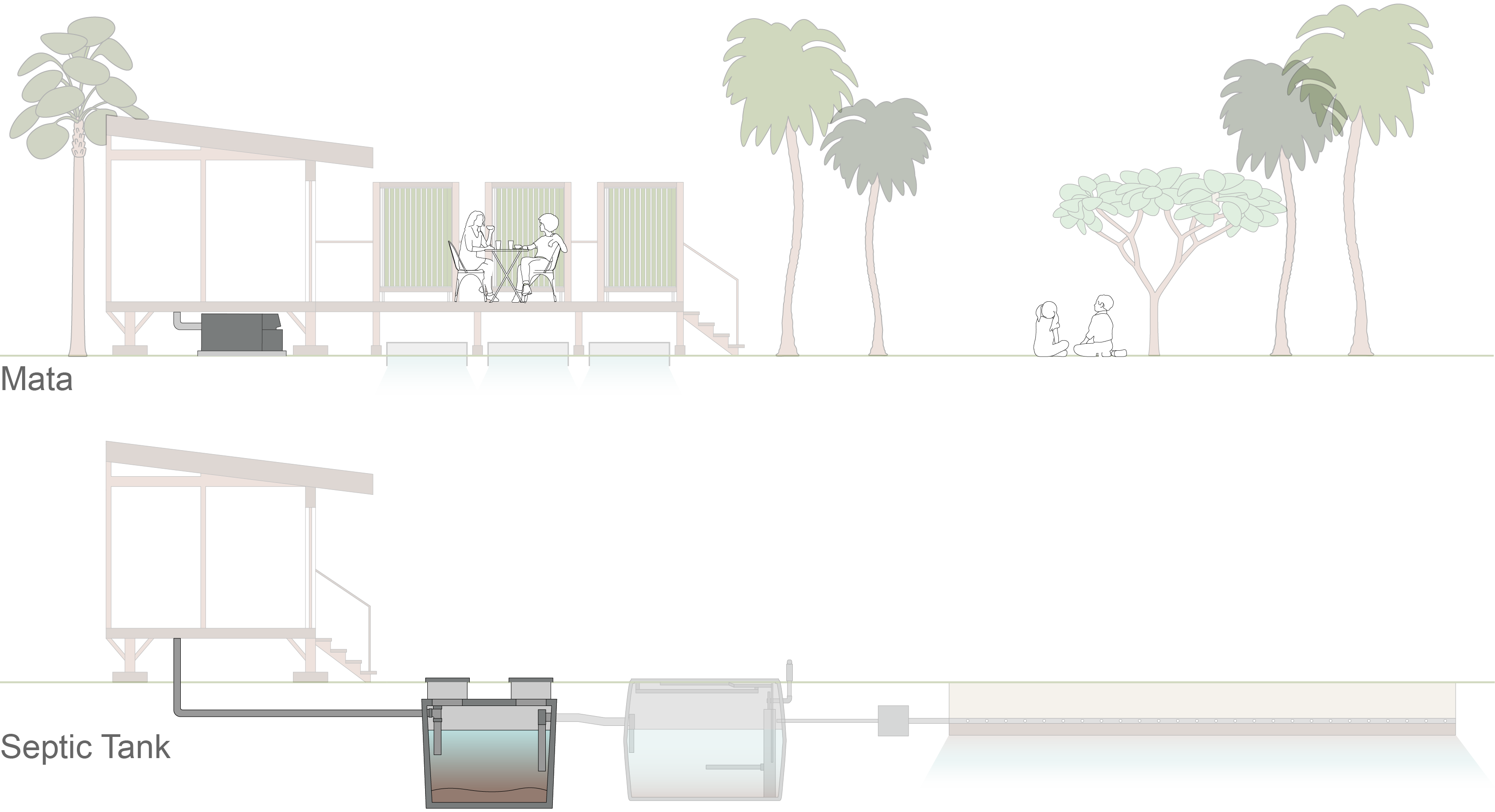 Mata

Septic Tank