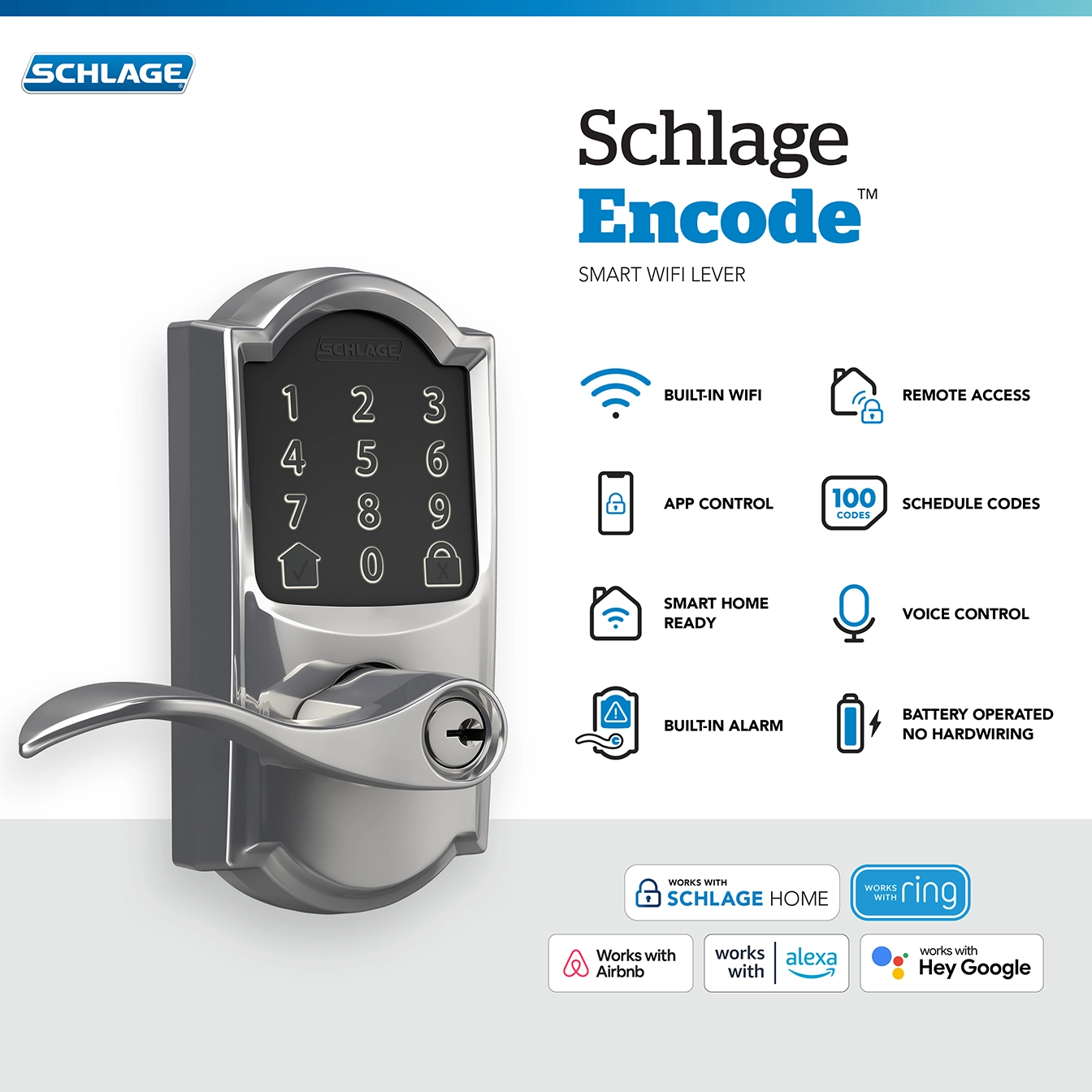 SCHLAGE

Schlage
Encode™
SMART WIFI LEVER

SCHLAGE
1 2 3
4 5 6
7 8 9
0

BUILT-IN WIFI
REMOTE ACCESS
APP CONTROL
100 CODES
SCHEDULE CODES
SMART HOME READY
VOICE CONTROL
BUILT-IN ALARM
BATTERY OPERATED NO HARDWIRING

WORKS WITH SCHLAGE HOME
WORKS WITH ring
Works with Airbnb
works with alexa
works with Hey Google