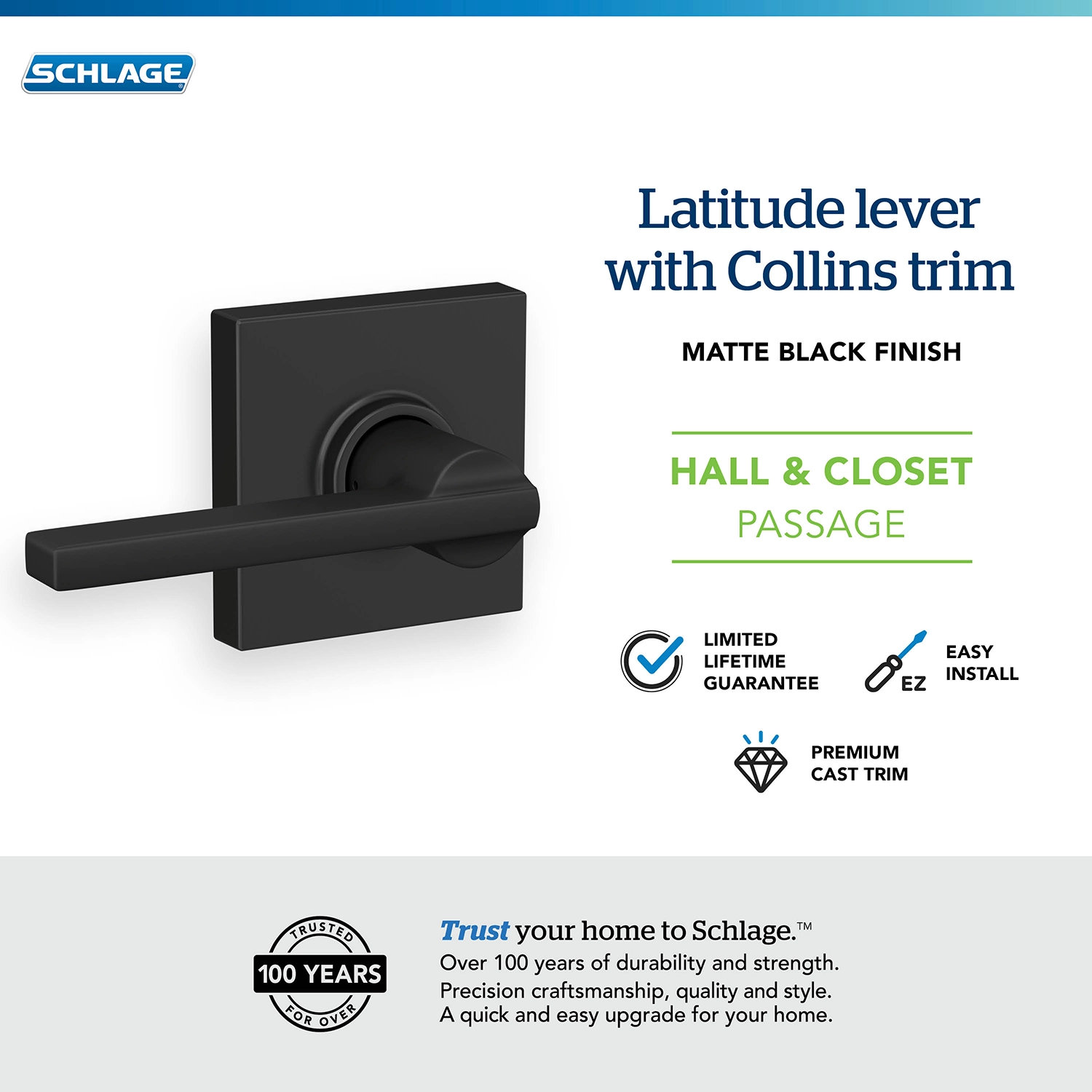 SCHLAGE

Latitude lever with Collins trim

MATTE BLACK FINISH

HALL & CLOSET
PASSAGE

LIMITED LIFETIME GUARANTEE

EZ

EASY INSTALL

PREMIUM CAST TRIM

TRUSTED
100 YEARS
FOR OVER

Trust your home to Schlage.™
Over 100 years of durability and strength.
Precision craftsmanship, quality and style.
A quick and easy upgrade for your home.