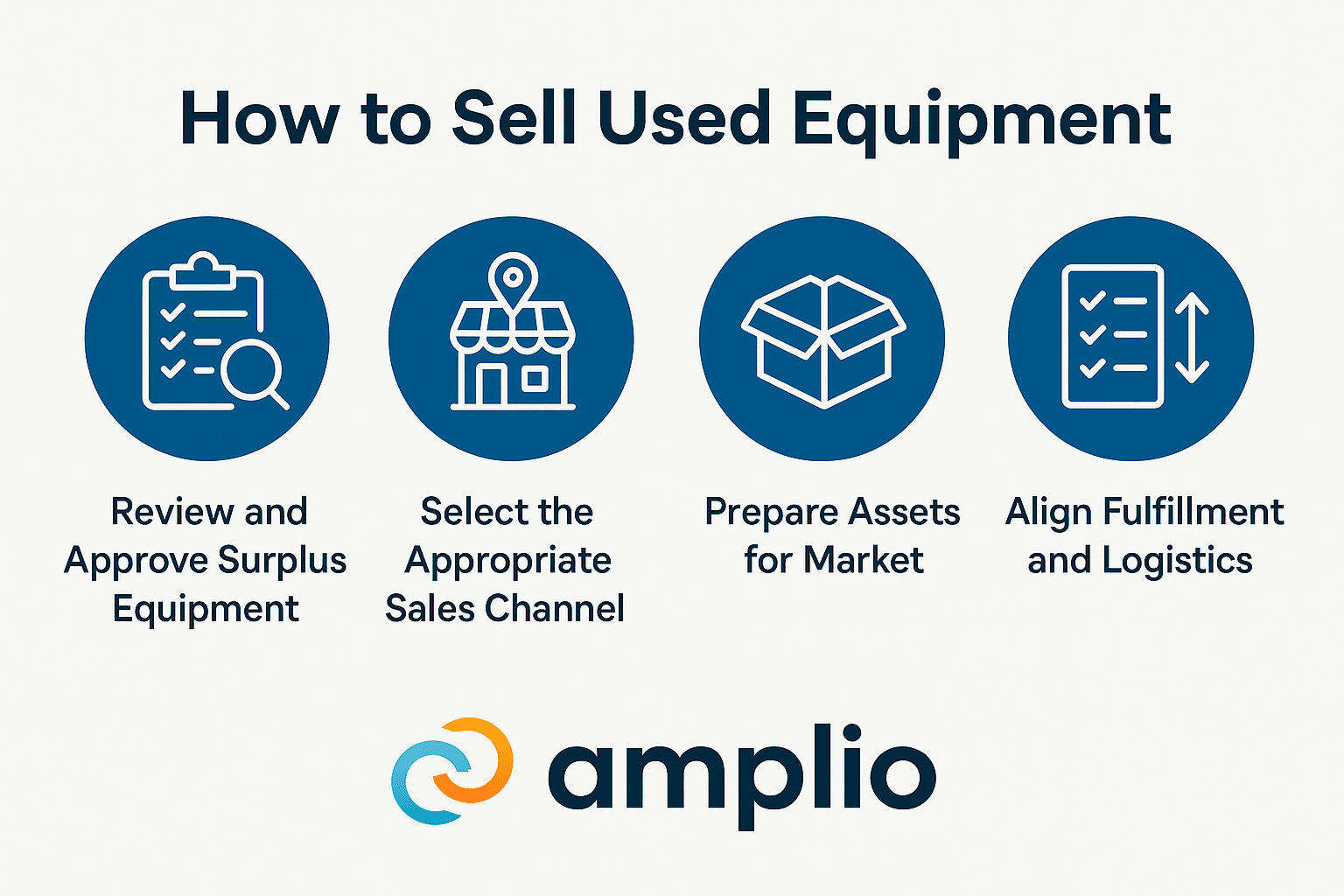 How to Sell Used Equipment

Review and Approve Surplus Equipment

Select the Appropriate Sales Channel

Prepare Assets for Market

Align Fulfillment and Logistics

amplio