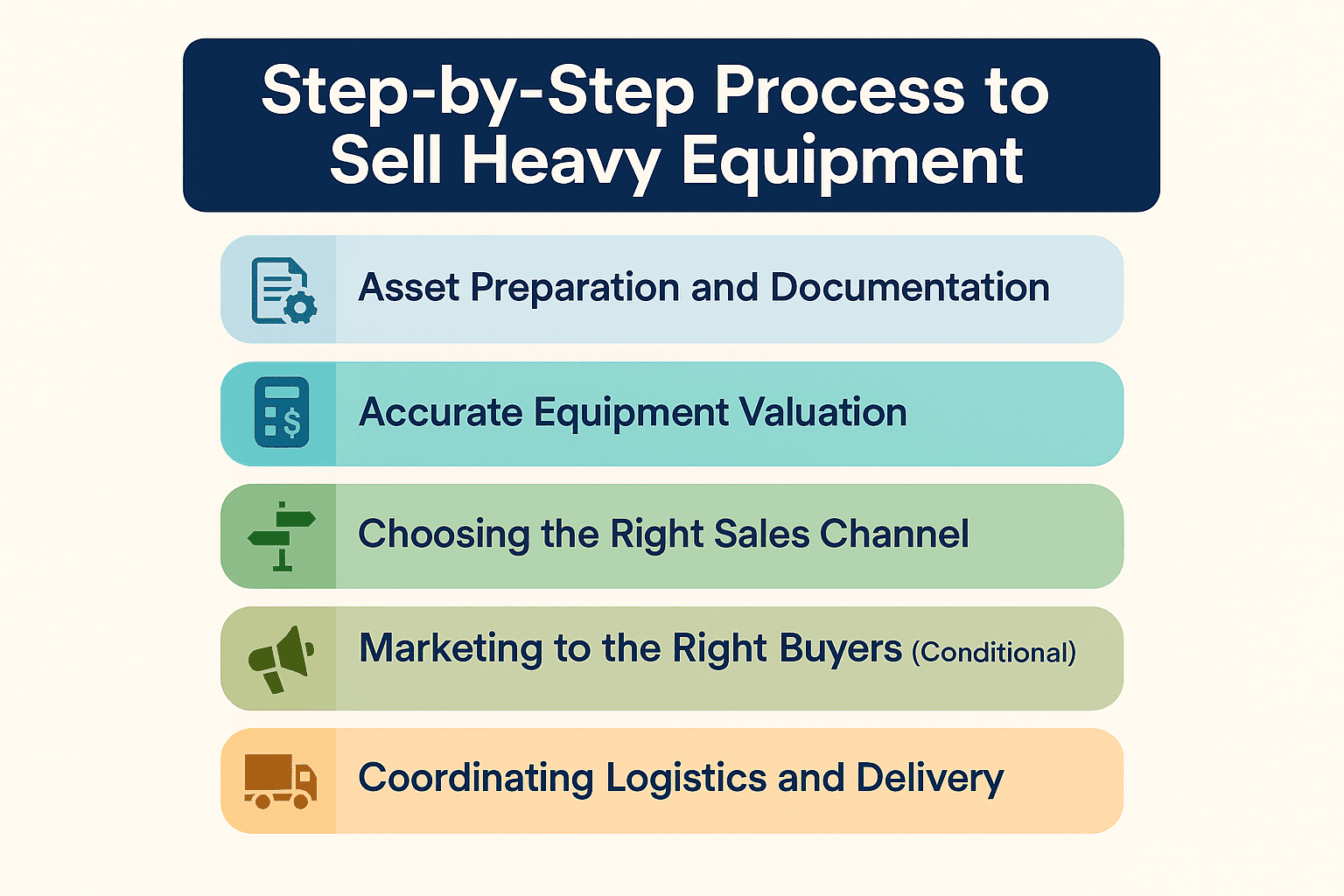 Step-by-Step Process to Sell Heavy Equipment

Asset Preparation and Documentation

Accurate Equipment Valuation

Choosing the Right Sales Channel

Marketing to the Right Buyers (Conditional)

Coordinating Logistics and Delivery