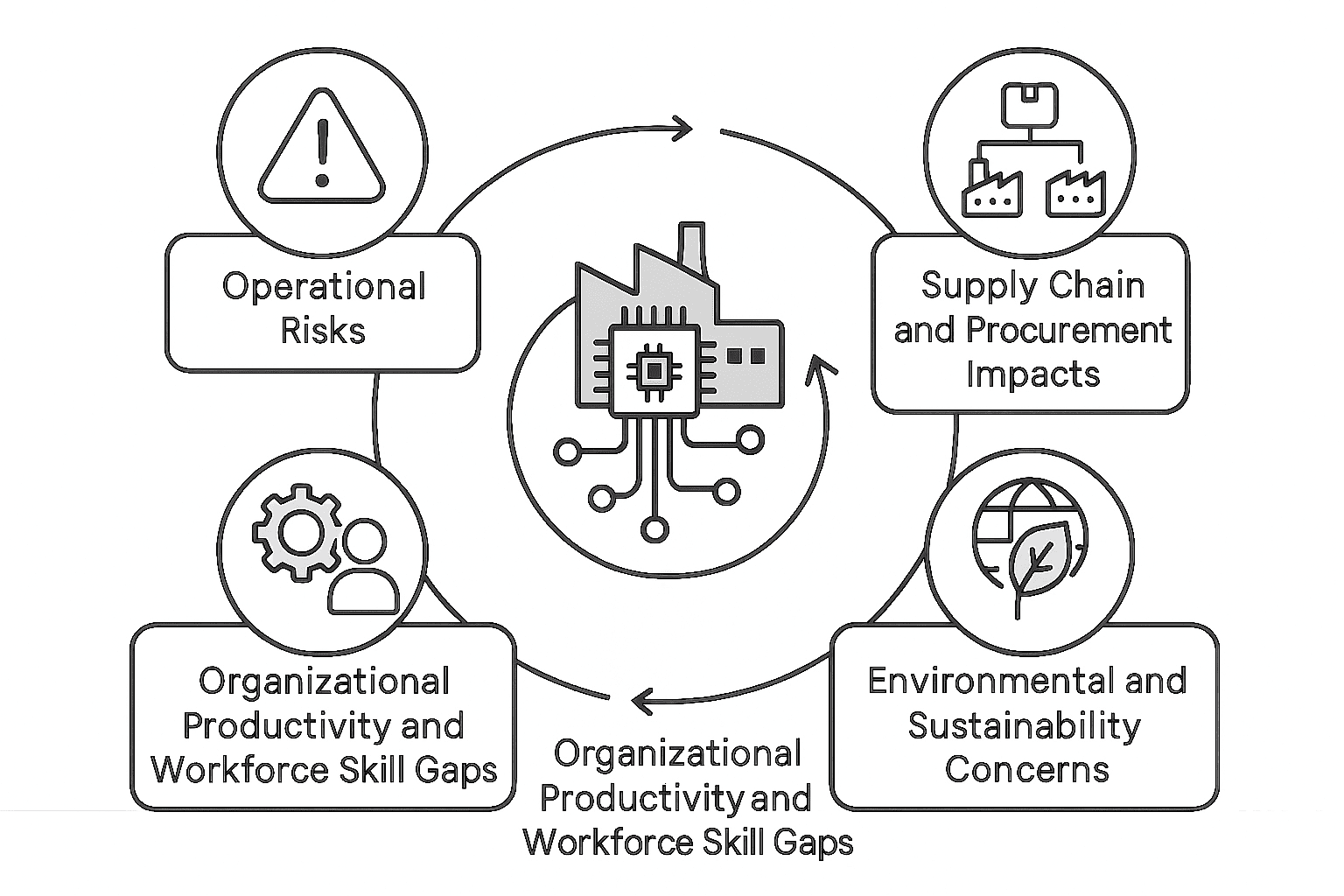 Operational Risks

Supply Chain and Procurement Impacts

Organizational Productivity and Workforce Skill Gaps

Environmental and Sustainability Concerns

Organizational Productivity and Workforce Skill Gaps