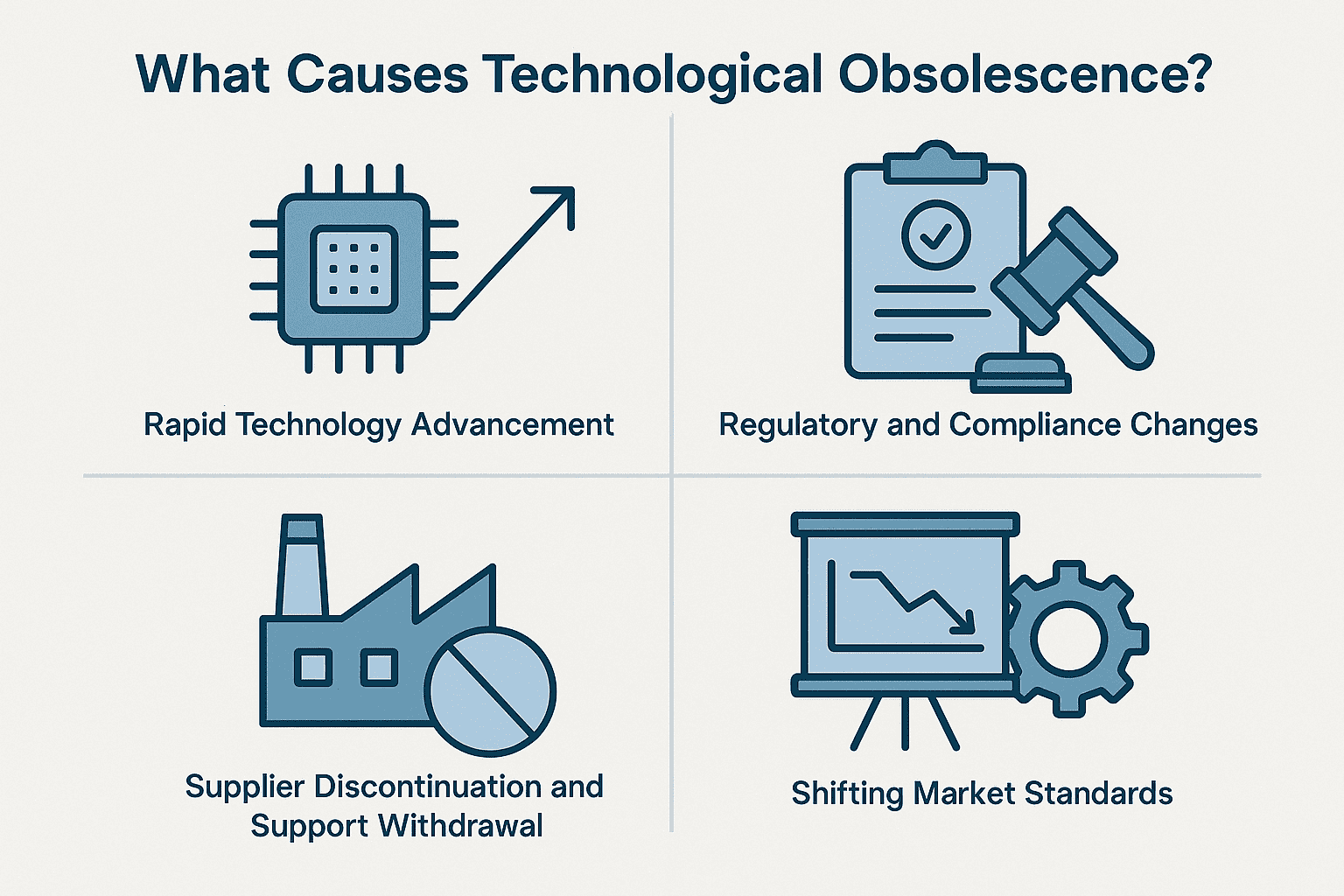 What Causes Technological Obsolescence?

Rapid Technology Advancement

Regulatory and Compliance Changes

Supplier Discontinuation and Support Withdrawal

Shifting Market Standards