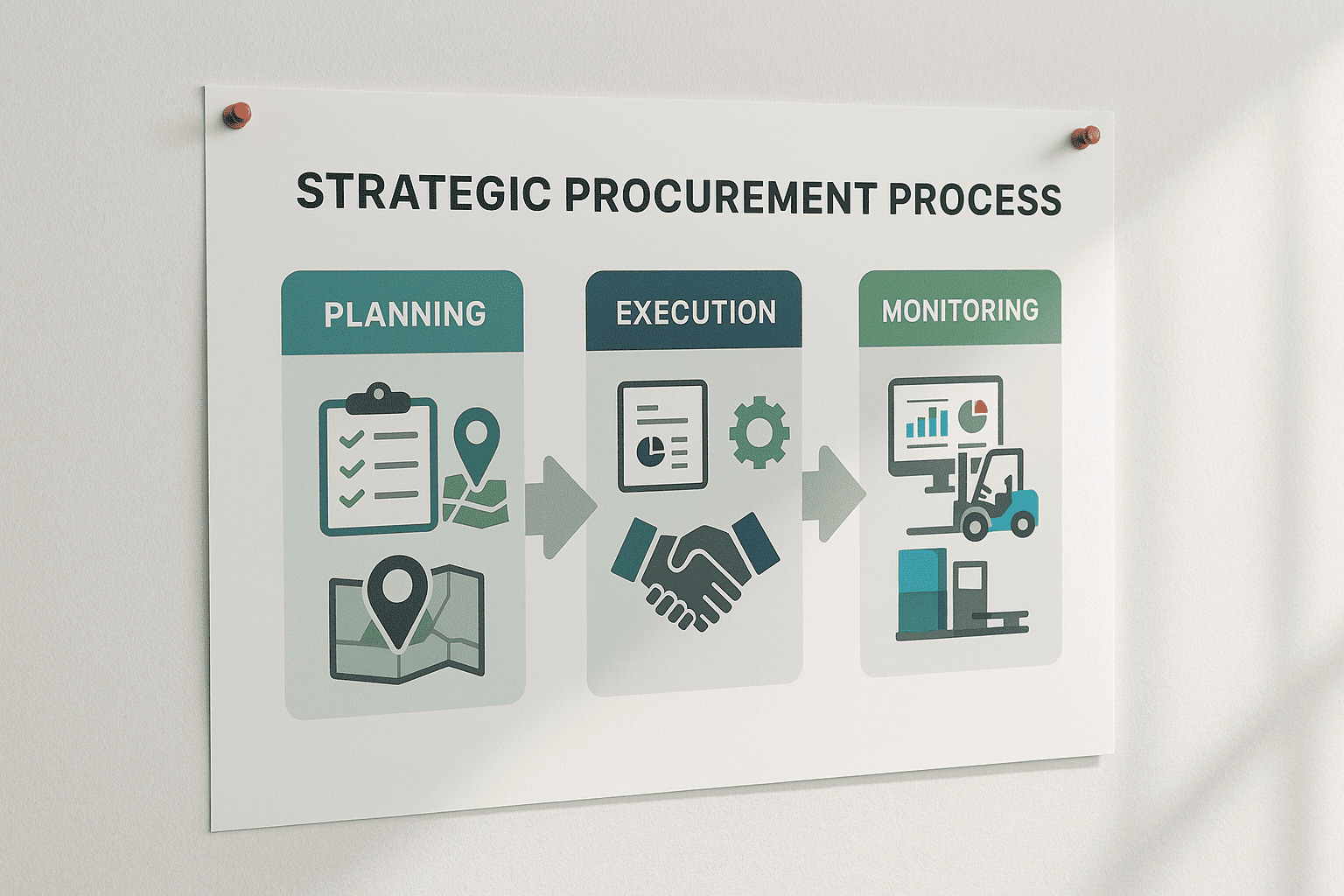 STRATEGIC PROCUREMENT PROCESS

PLANNING

EXECUTION

MONITORING