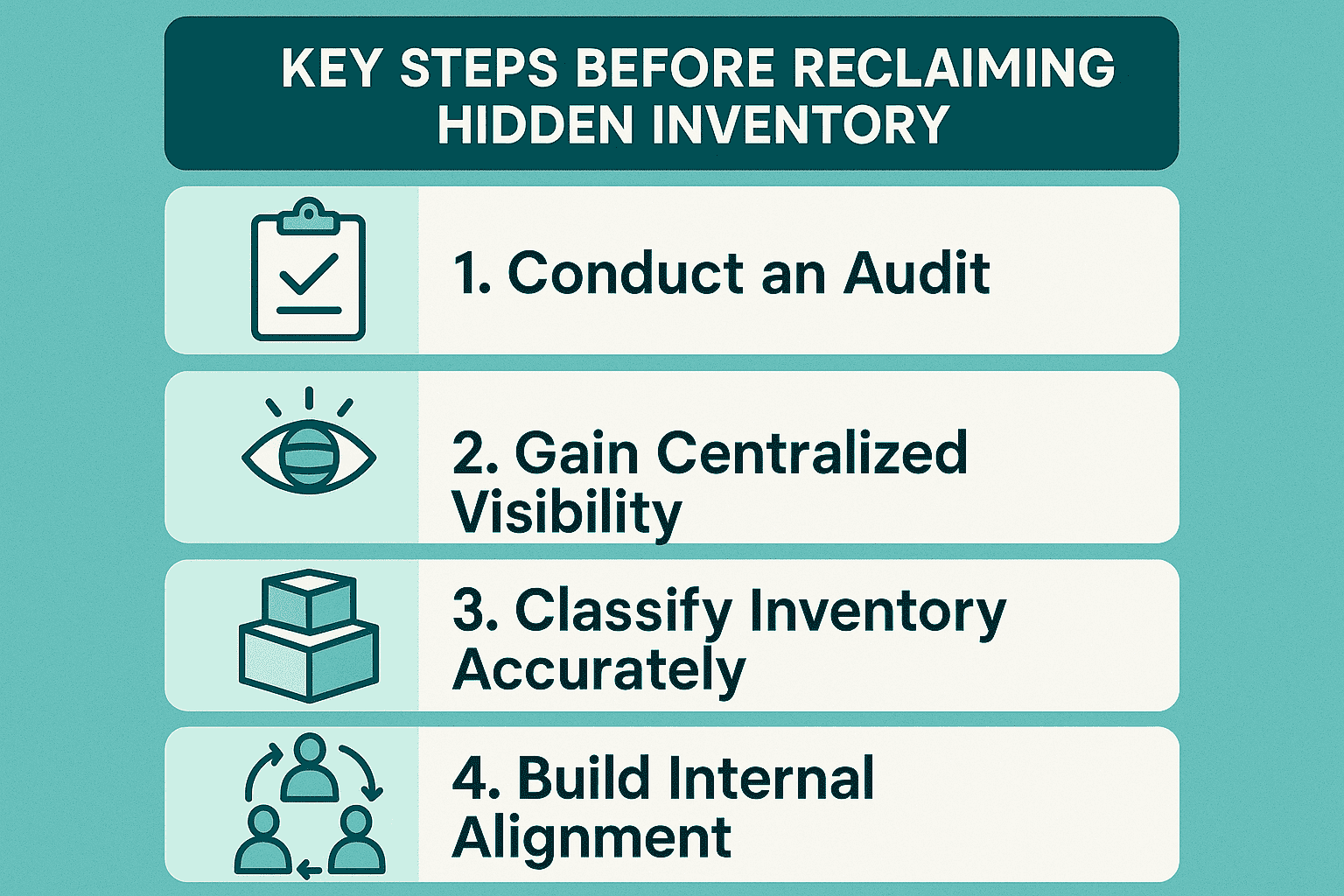 KEY STEPS BEFORE RECLAIMING HIDDEN INVENTORY

1. Conduct an Audit

2. Gain Centralized Visibility

3. Classify Inventory Accurately

4. Build Internal Alignment