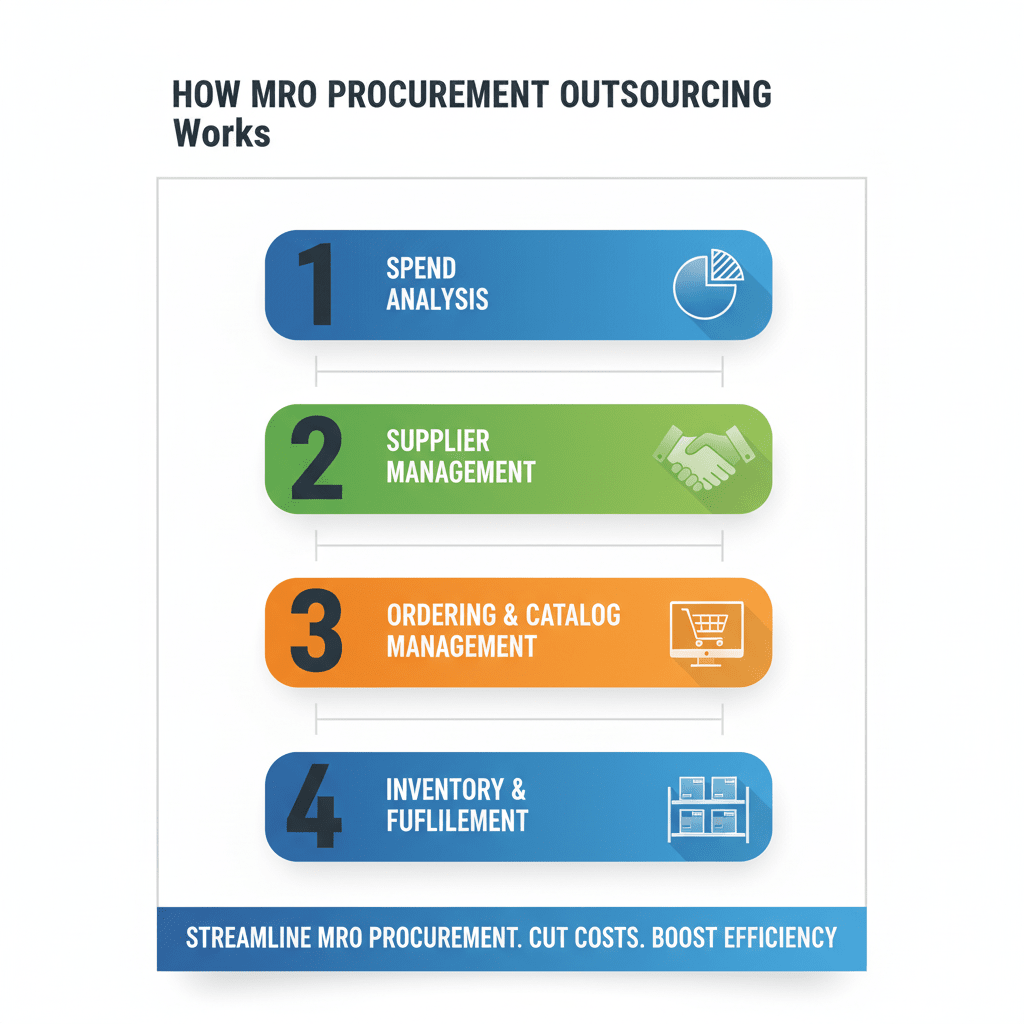 HOW MRO PROCUREMENT OUTSOURCING Works

1 SPEND ANALYSIS

2 SUPPLIER MANAGEMENT

3 ORDERING & CATALOG MANAGEMENT

4 INVENTORY & FUFLILEMENT

STREAMLINE MRO PROCUREMENT. CUT COSTS. BOOST EFFICIENCY