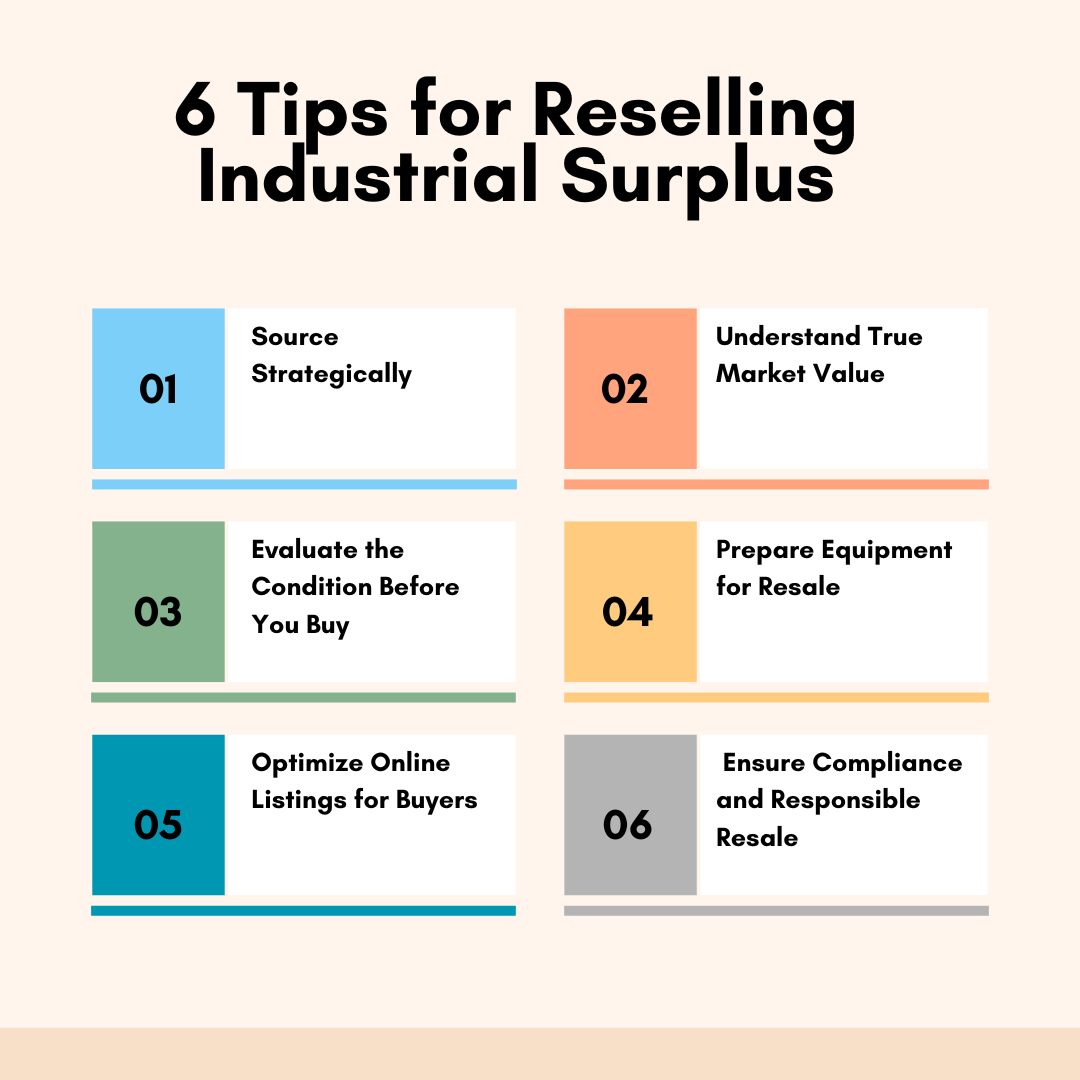 6 Tips for Reselling Industrial Surplus

01 Source Strategically

02 Understand True Market Value

03 Evaluate the Condition Before You Buy

04 Prepare Equipment for Resale

05 Optimize Online Listings for Buyers

06 Ensure Compliance and Responsible Resale