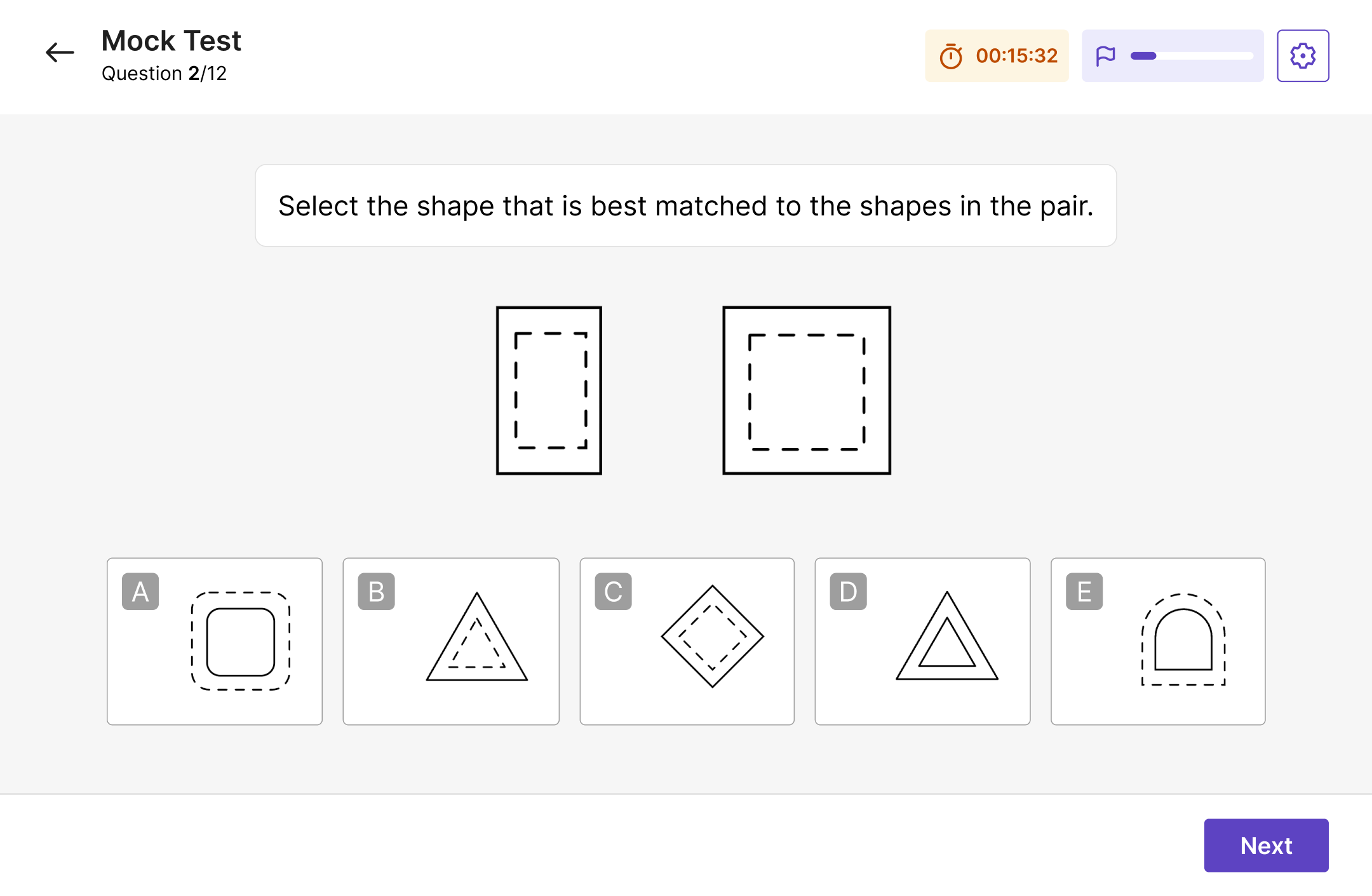 Mock Test
Question 2/12

00:15:32

Select the shape that is best matched to the shapes in the pair.

A

B

C

D

E

Next