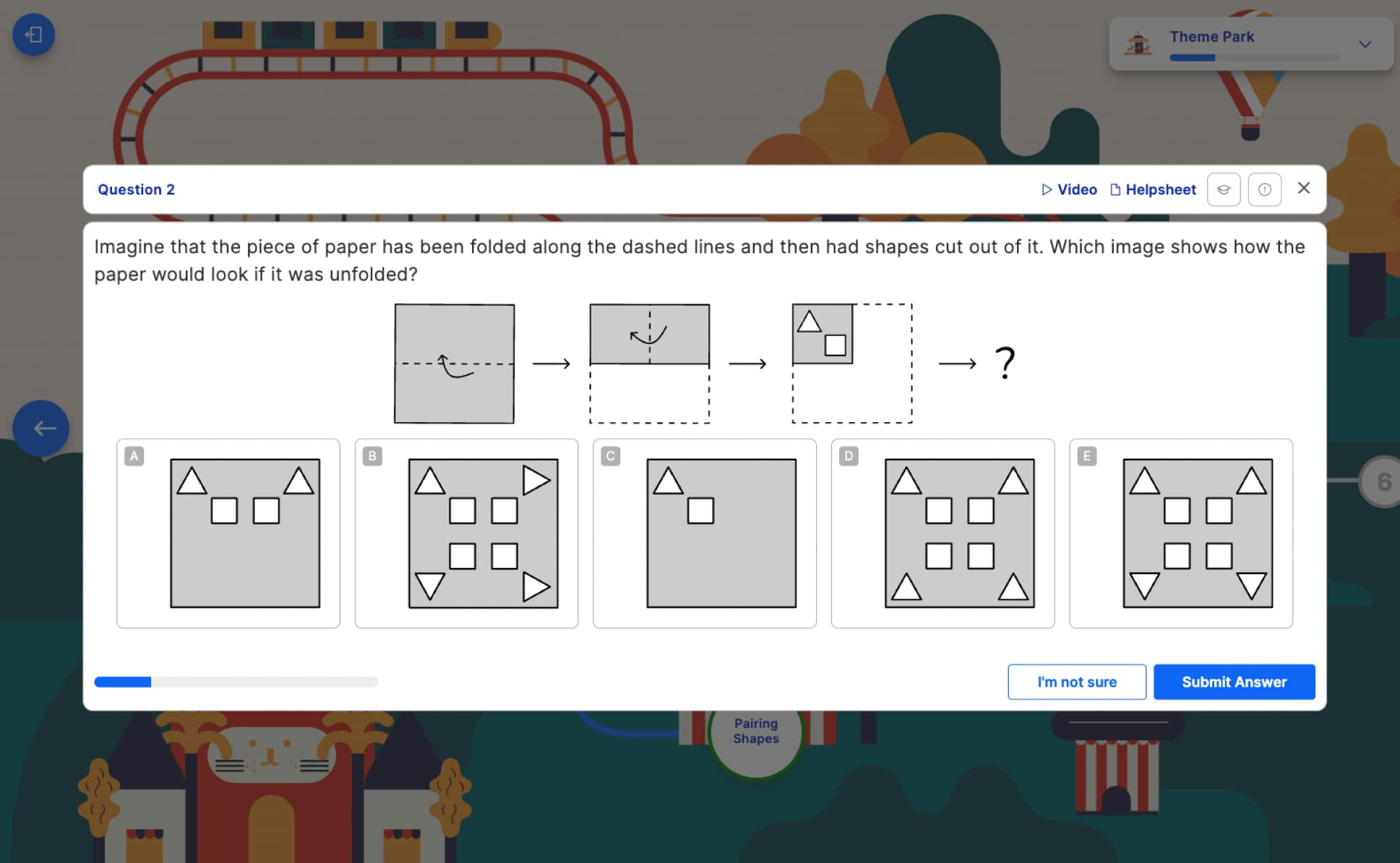 Theme Park

Question 2

Video Helpsheet

Imagine that the piece of paper has been folded along the dashed lines and then had shapes cut out of it. Which image shows how the paper would look if it was unfolded?

?

A

B

C

D

E

6

I'm not sure

Submit Answer

Pairing Shapes