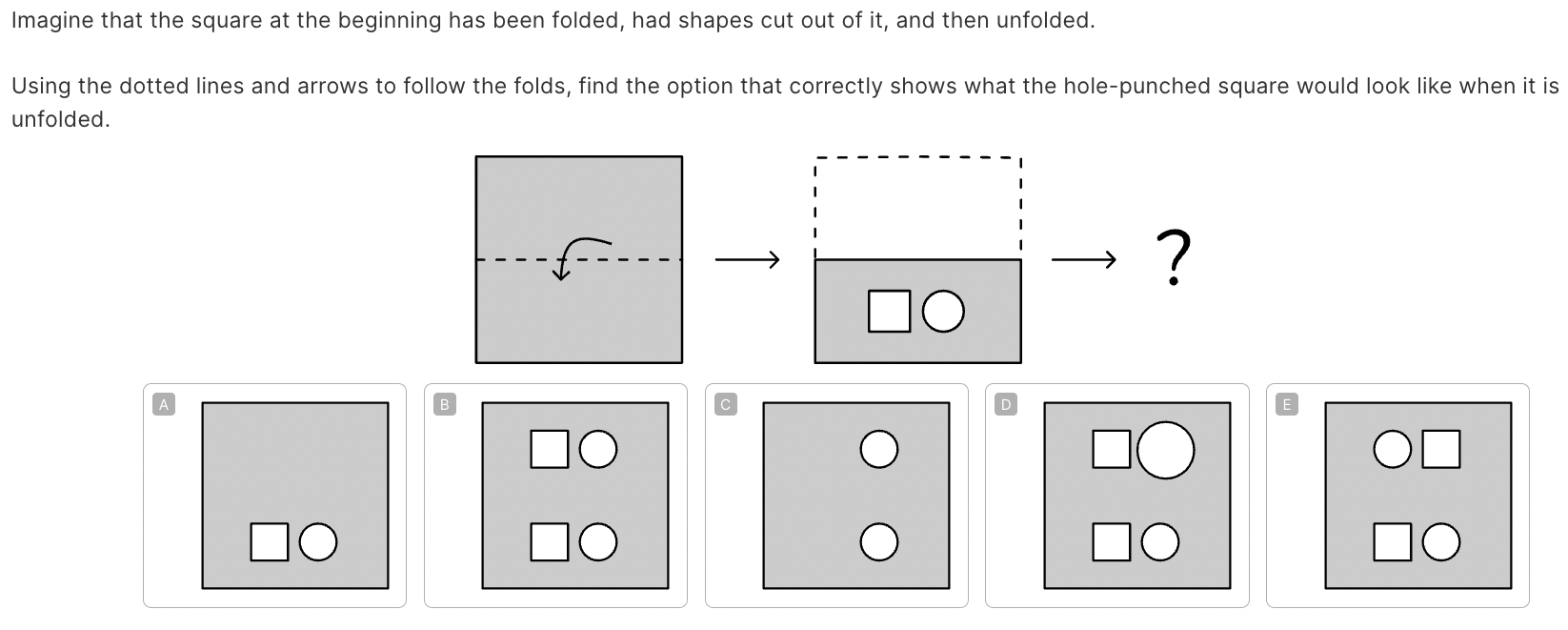 Imagine that the square at the beginning has been folded, had shapes cut out of it, and then unfolded.

Using the dotted lines and arrows to follow the folds, find the option that correctly shows what the hole-punched square would look like when it is unfolded.

?

A

B

C

D

E