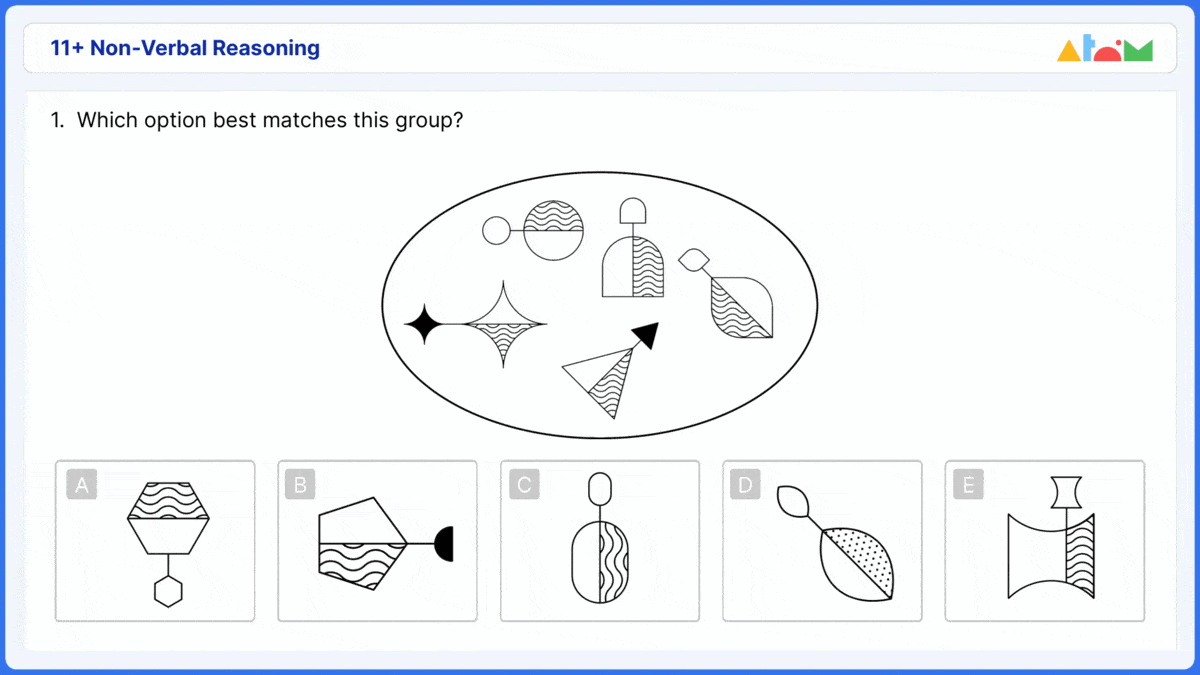 11+ Non-Verbal Reasoning

1. Which option best matches this group?

A

B

C

D

E